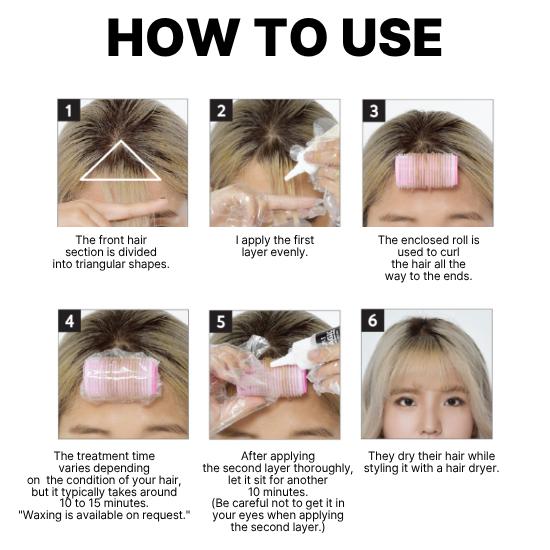 HOW TO USE

1

The front hair section is divided into triangular shapes.

2

I apply the first layer evenly.

3

The enclosed roll is used to curl the hair all the way to the ends.

4

The treatment time varies depending on the condition of your hair, but it typically takes around 10 to 15 minutes. "Waxing is available on request."

5

After applying the second layer thoroughly, let it sit for another 10 minutes. (Be careful not to get it in your eyes when applying the second layer.)

6

They dry their hair while styling it with a hair dryer.