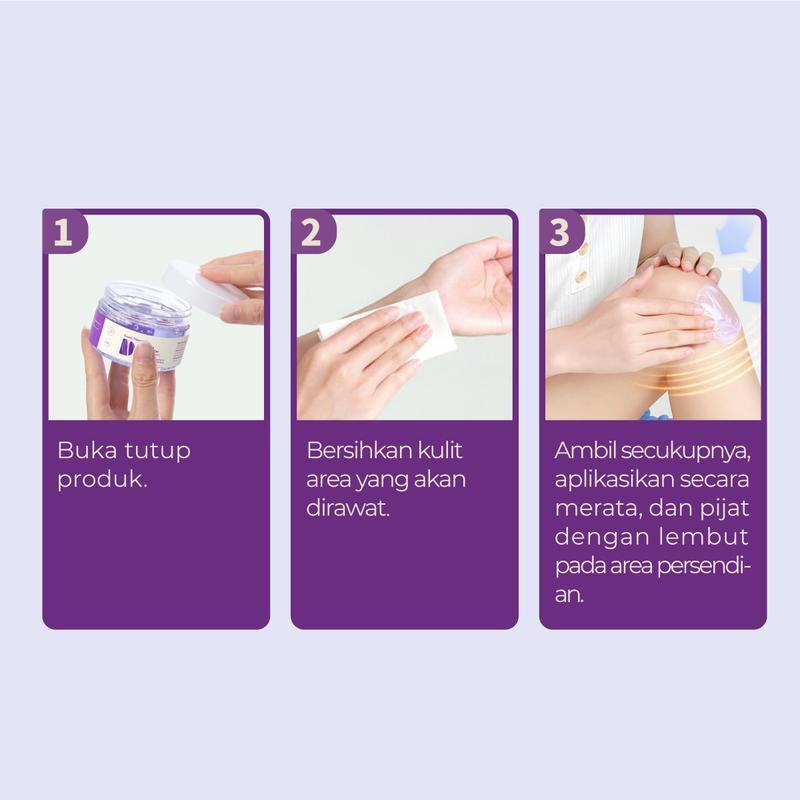 1

Buka tutup produk.

2

Bersihkan kulit area yang akan dirawat.

3

Ambil secukupnya, aplikasikan secara merata, dan pijat dengan lembut pada area persendian.