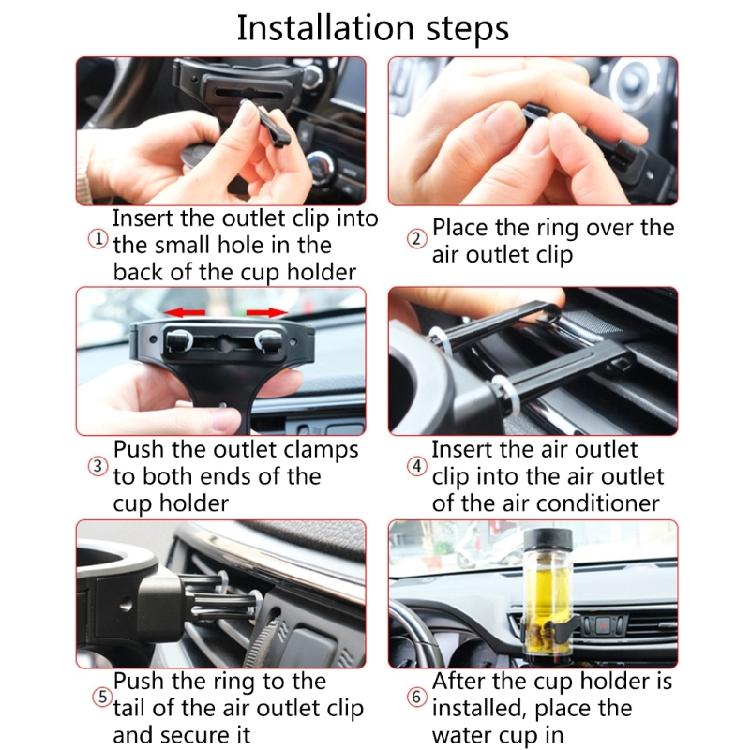 Installation steps

① Insert the outlet clip into the small hole in the back of the cup holder

② Place the ring over the air outlet clip

③ Push the outlet clamps to both ends of the cup holder

④ Insert the air outlet clip into the air outlet of the air conditioner

⑤ Push the ring to the tail of the air outlet clip and secure it

⑥ After the cup holder is installed, place the water cup in