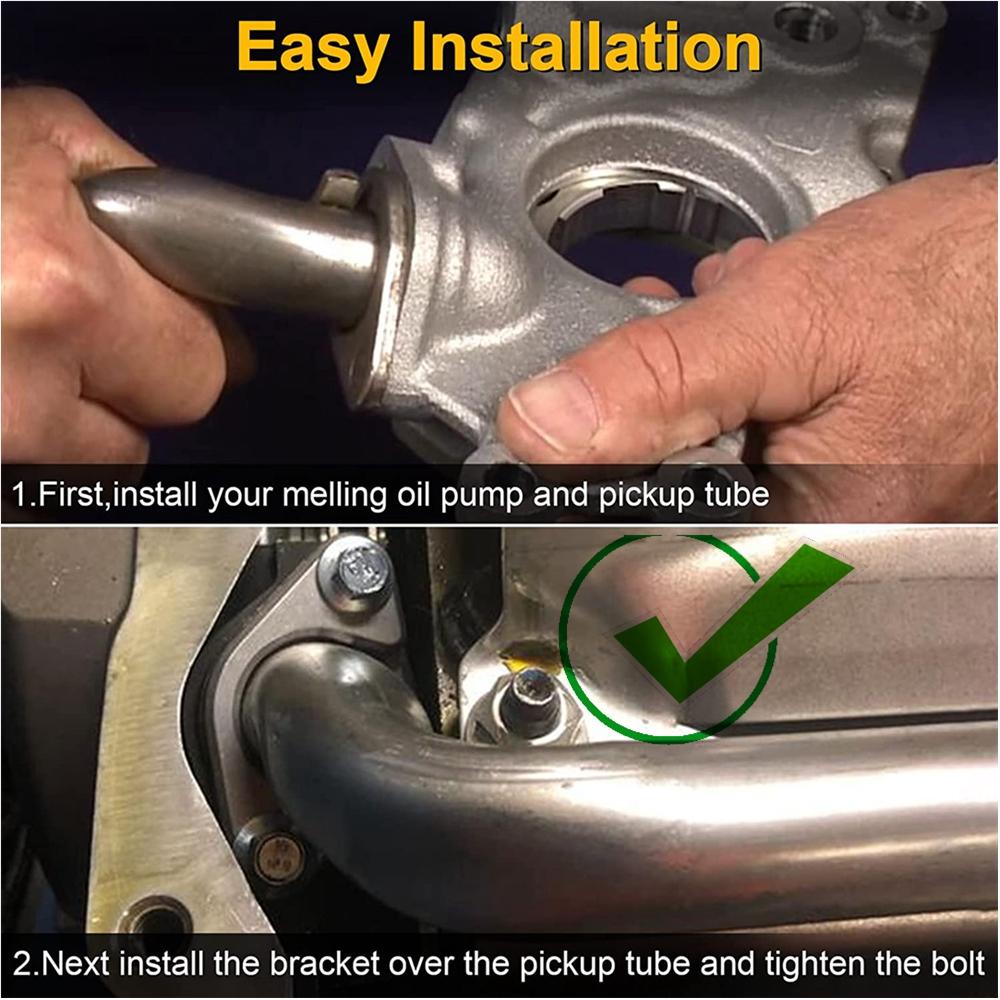 Easy Installation

1.First,install your melling oil pump and pickup tube

2.Next install the bracket over the pickup tube and tighten the bolt