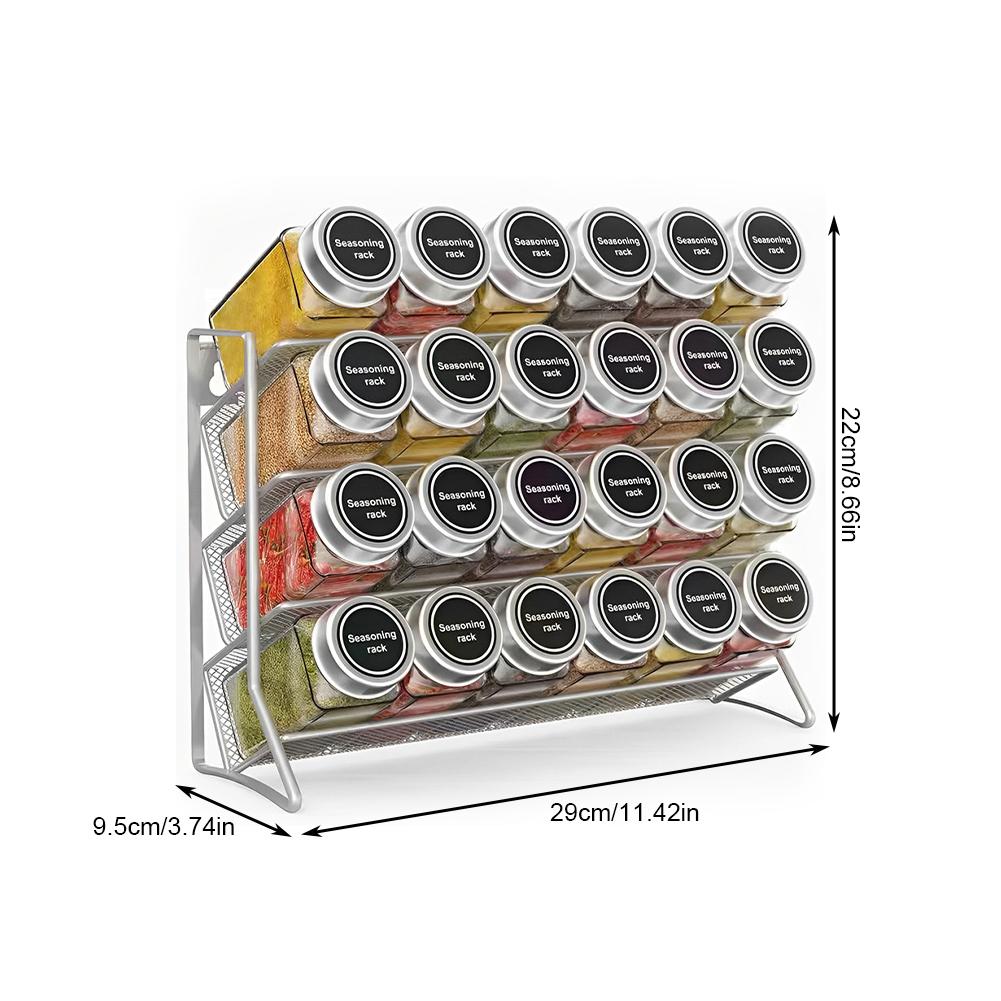 Seasoning rack
Seasoning rack
Seasoning rack
Seasoning rack
Seasoning rack
Seasoning rack
Seasoning rack
Seasoning rack
Seasoning rack
Seasoning rack
Seasoning rack
Seasoning rack
Seasoning rack
Seasoning rack
Seasoning rack
Seasoning rack
Seasoning rack
Seasoning rack
Seasoning rack
Seasoning rack
Seasoning rack
Seasoning rack
Seasoning rack
Seasoning rack

22cm/8.66in

9.5cm/3.74in

29cm/11.42in