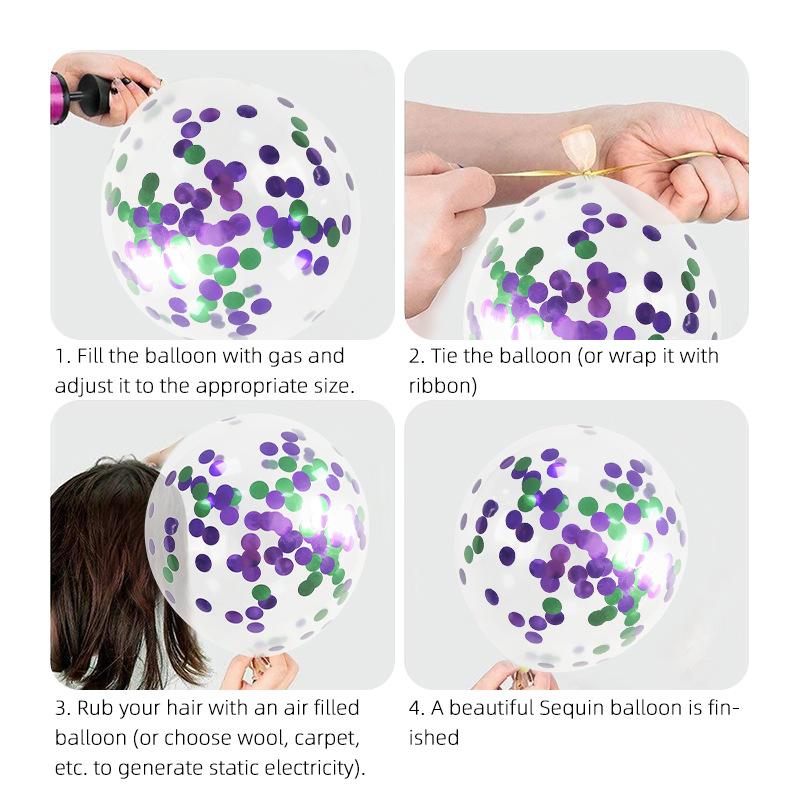 1. Fill the balloon with gas and adjust it to the appropriate size.

2. Tie the balloon (or wrap it with ribbon)

3. Rub your hair with an air filled balloon (or choose wool, carpet, etc. to generate static electricity).

4. A beautiful Sequin balloon is finished