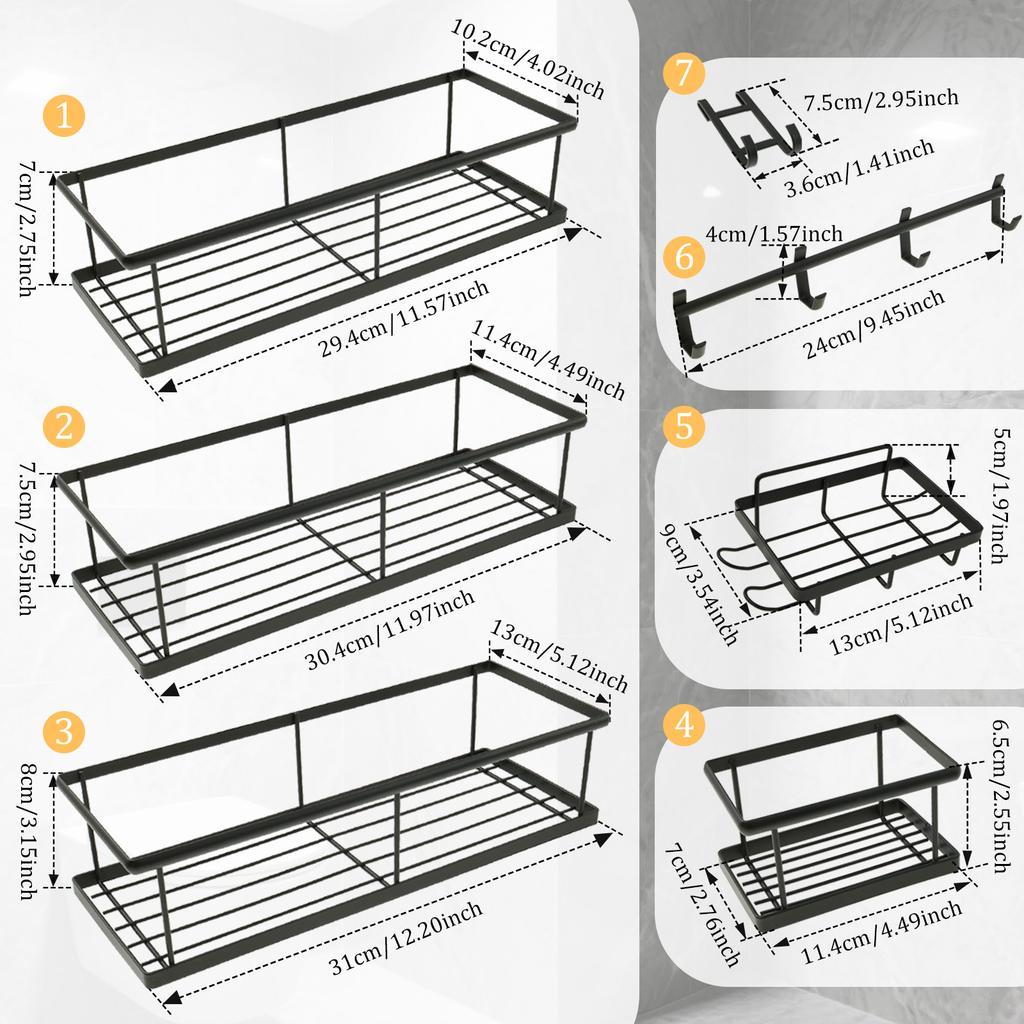 1
10.2cm/4.02inch
7cm/2.75inch
29.4cm/11.57inch

2
11.4cm/4.49inch
7.5cm/2.95inch
30.4cm/11.97inch

3
13cm/5.12inch
8cm/3.15inch
31cm/12.20inch

7
7.5cm/2.95inch
3.6cm/1.41inch

6
4cm/1.57inch
24cm/9.45inch

5
5cm/1.97inch
9cm/3.54inch
13cm/5.12inch

4
6.5cm/2.55inch
7cm/2.76inch
11.4cm/4.49inch