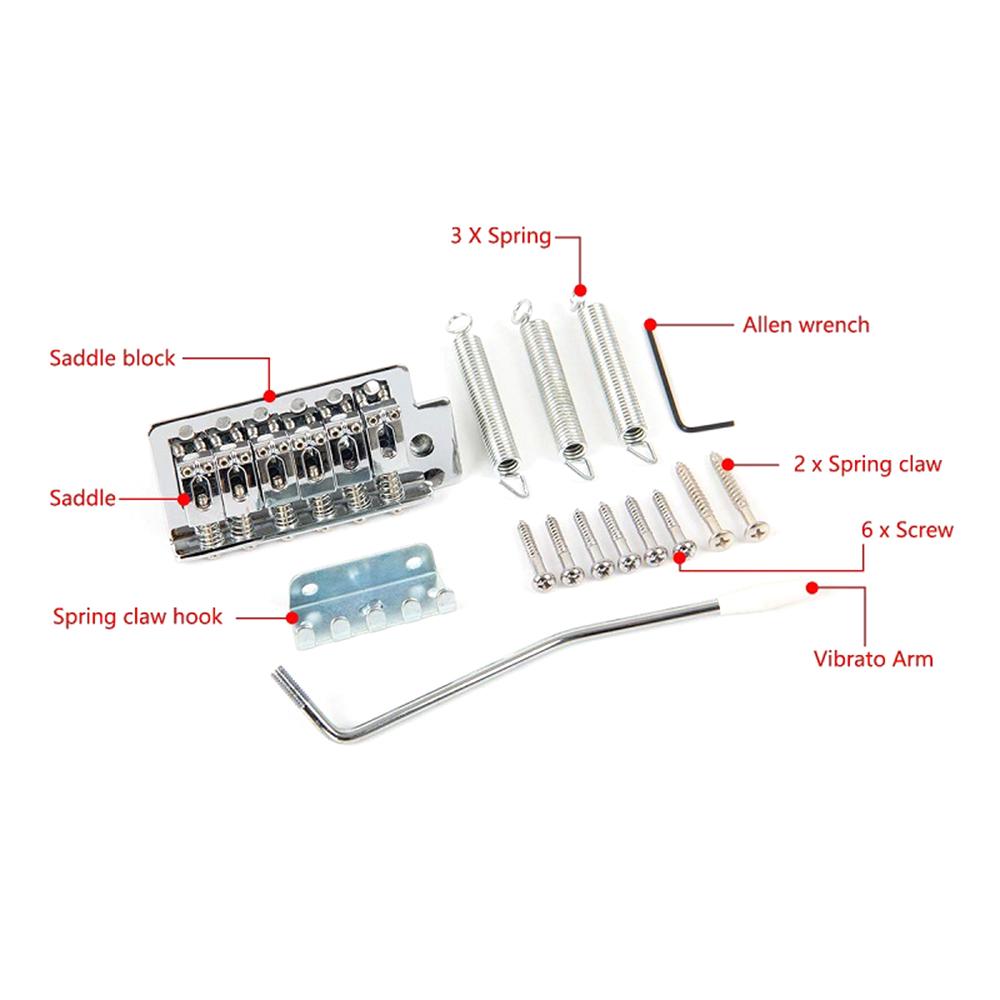 3 X Spring

Allen wrench

Saddle block

2 x Spring claw

Saddle

6 x Screw

Spring claw hook

Vibrato Arm