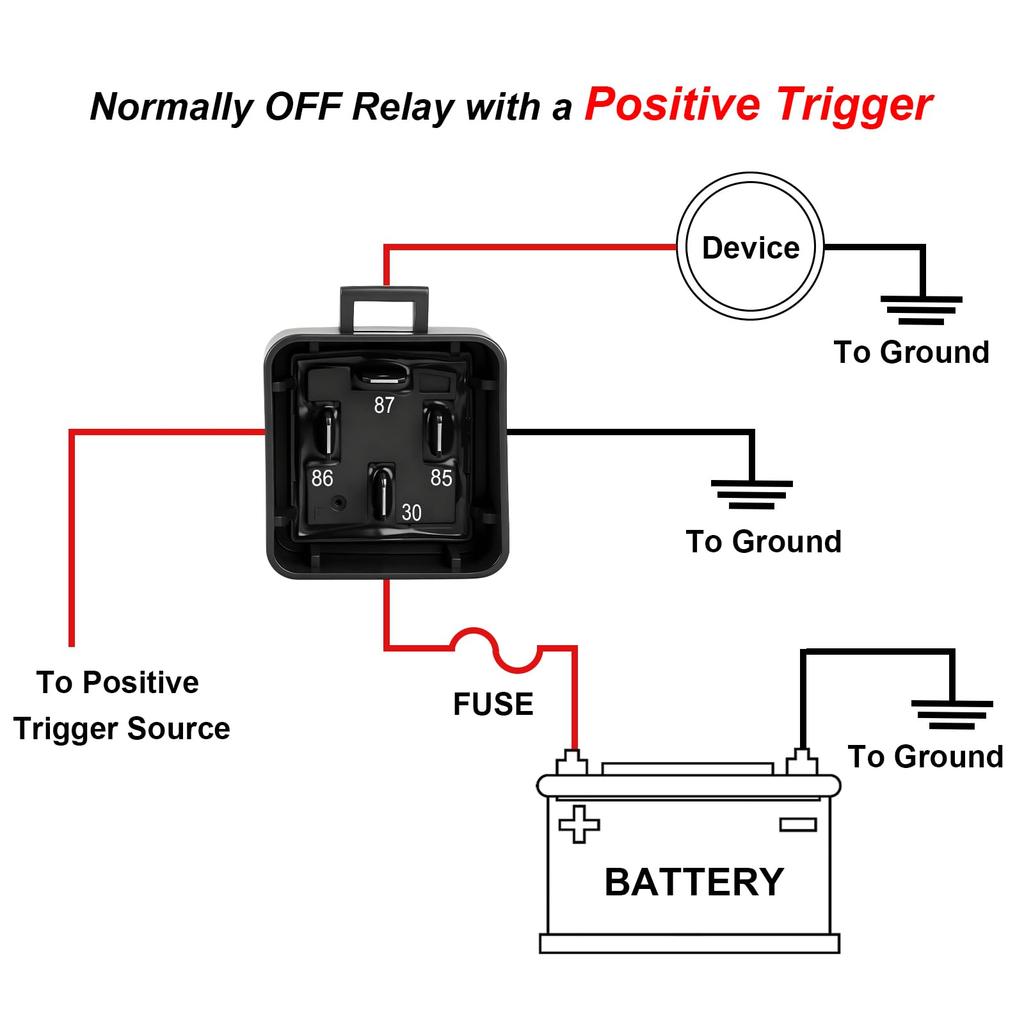 Normally OFF Relay with a Positive Trigger

Device

To Ground

87

86

85

30

To Ground

To Positive Trigger Source

FUSE

To Ground

BATTERY