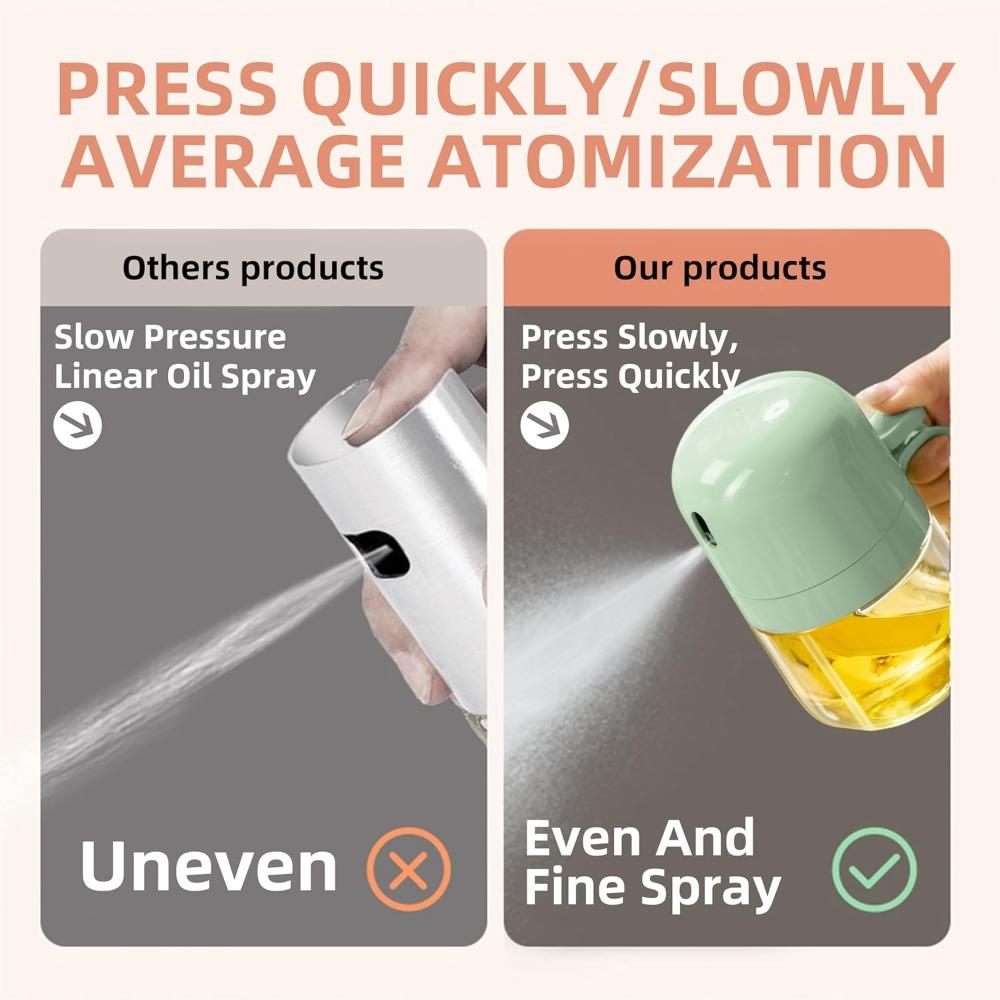 PRESS QUICKLY/SLOWLY
AVERAGE ATOMIZATION

Others products

Slow Pressure
Linear Oil Spray

Uneven

Our products

Press Slowly,
Press Quickly

Even And
Fine Spray