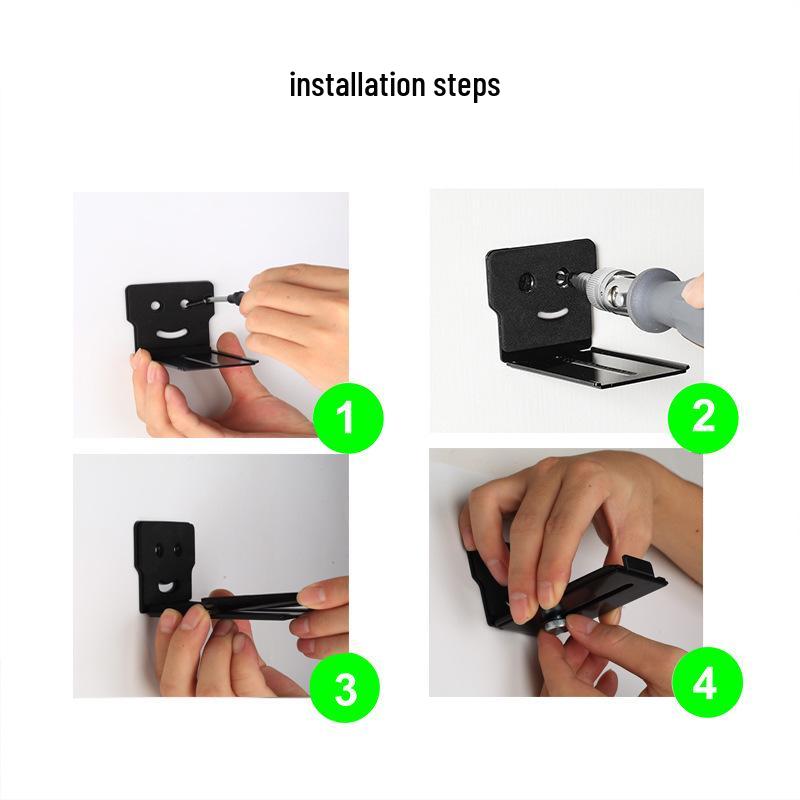 installation steps

1

2

3

4