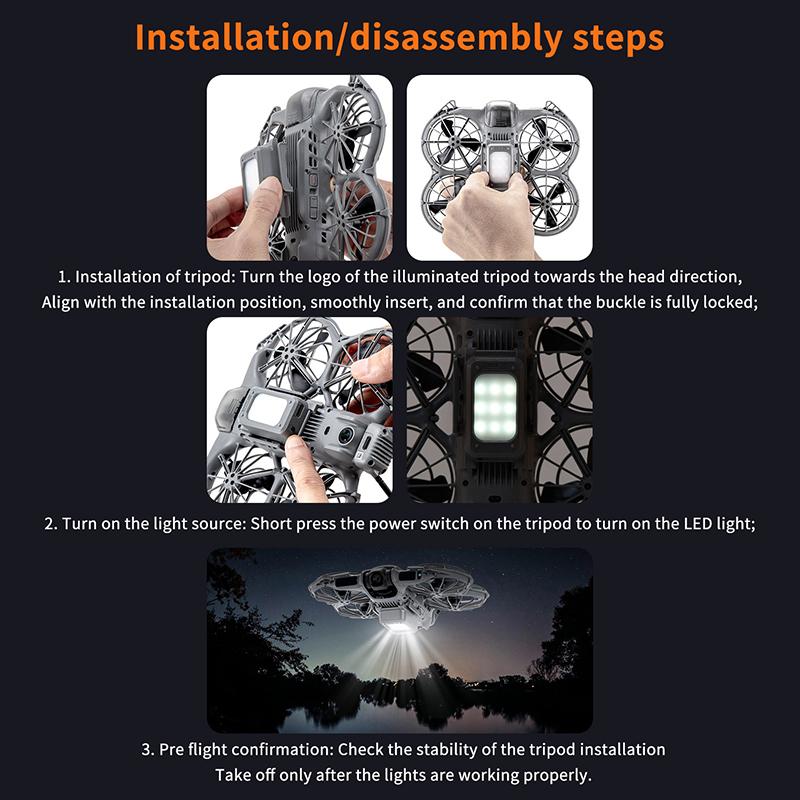 Installation/disassembly steps

1. Installation of tripod: Turn the logo of the illuminated tripod towards the head direction, Align with the installation position, smoothly insert, and confirm that the buckle is fully locked;

2. Turn on the light source: Short press the power switch on the tripod to turn on the LED light;

3. Pre flight confirmation: Check the stability of the tripod installation
Take off only after the lights are working properly.