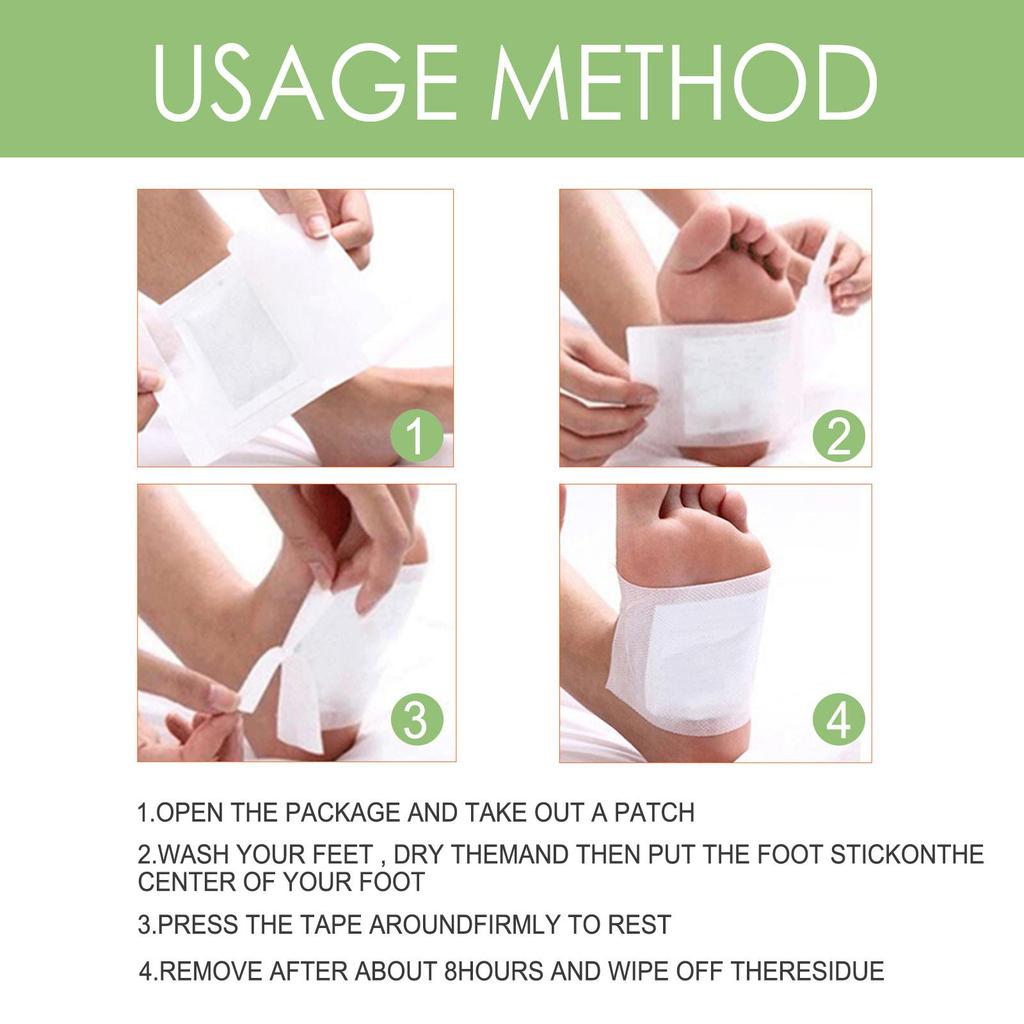 USAGE METHOD

1

2

3

4

1.OPEN THE PACKAGE AND TAKE OUT A PATCH

2.WASH YOUR FEET , DRY THEMAND THEN PUT THE FOOT STICKONTHE CENTER OF YOUR FOOT

3.PRESS THE TAPE AROUNDFIRMLY TO REST

4.REMOVE AFTER ABOUT 8HOURS AND WIPE OFF THERESIDUE