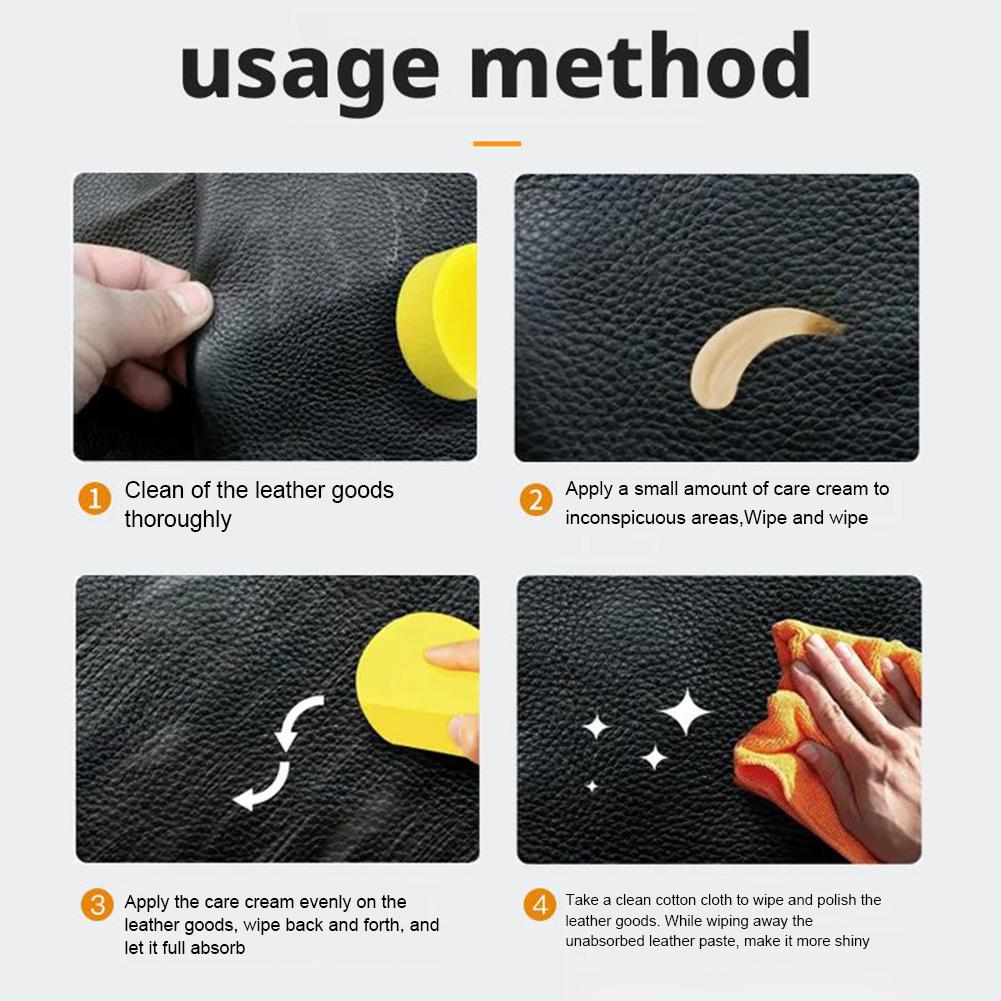 usage method

1 Clean of the leather goods thoroughly

2 Apply a small amount of care cream to inconspicuous areas,Wipe and wipe

3 Apply the care cream evenly on the leather goods, wipe back and forth, and let it full absorb

4 Take a clean cotton cloth to wipe and polish the leather goods. While wiping away the unabsorbed leather paste, make it more shiny