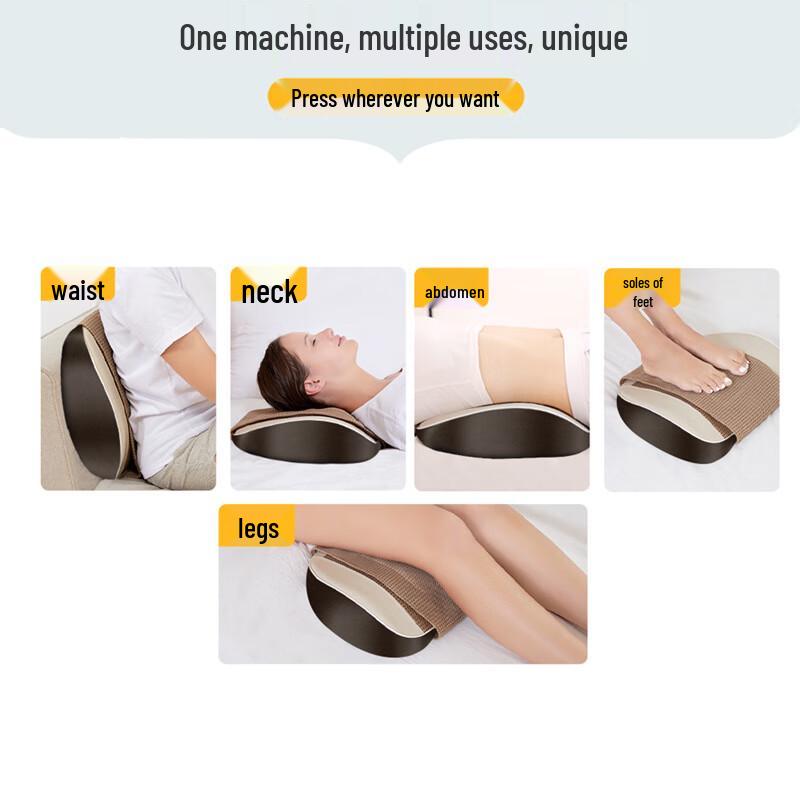 One machine, multiple uses, unique

Press wherever you want

waist

neck

abdomen

soles of feet

legs