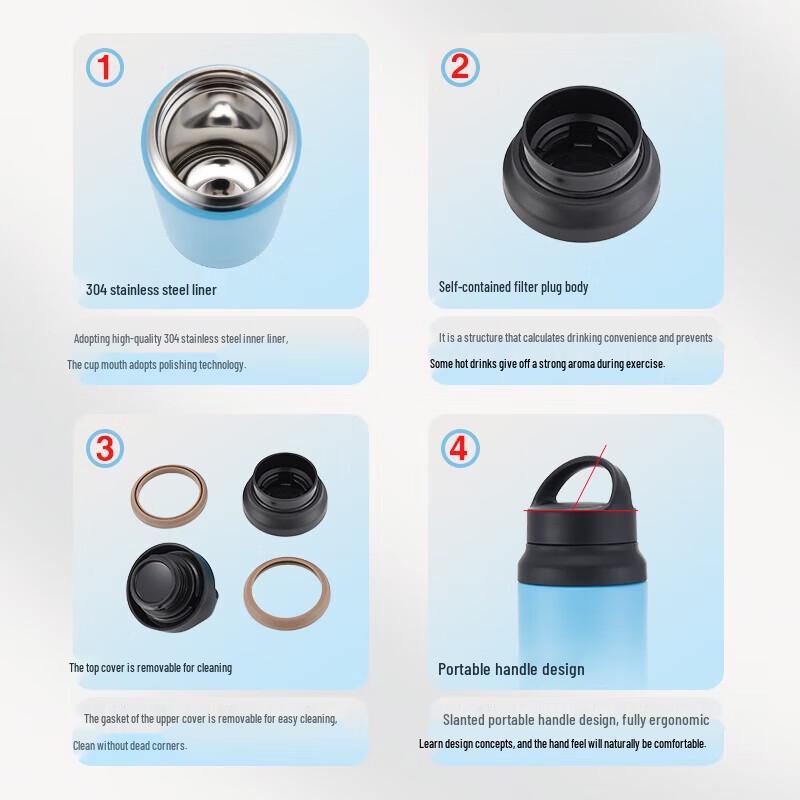 1

304 stainless steel liner

Adopting high-quality 304 stainless steel inner liner,

The cup mouth adopts polishing technology.

2

Self-contained filter plug body

It is a structure that calculates drinking convenience and prevents

Some hot drinks give off a strong aroma during exercise.

3

The top cover is removable for cleaning

The gasket of the upper cover is removable for easy cleaning,

Clean without dead corners.

4

Portable handle design

Slanted portable handle design, fully ergonomic

Learn design concepts, and the hand feel will naturally be comfortable.