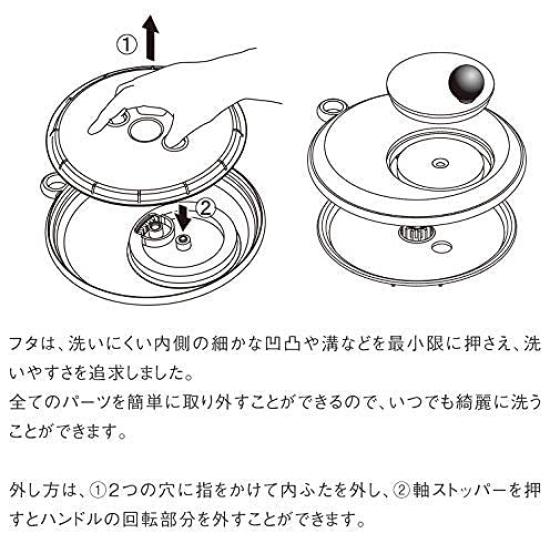 ①

②

フタは、洗いにくい内側の細かな凹凸や溝などを最小限に押さえ、洗いやすさを追求しました。
全てのパーツを簡単に取り外すことができるので、いつでも綺麗に洗うことができます。

外し方は、①2つの穴に指をかけて内ふたを外し、②軸ストッパーを押すとハンドルの回転部分を外すことができます。