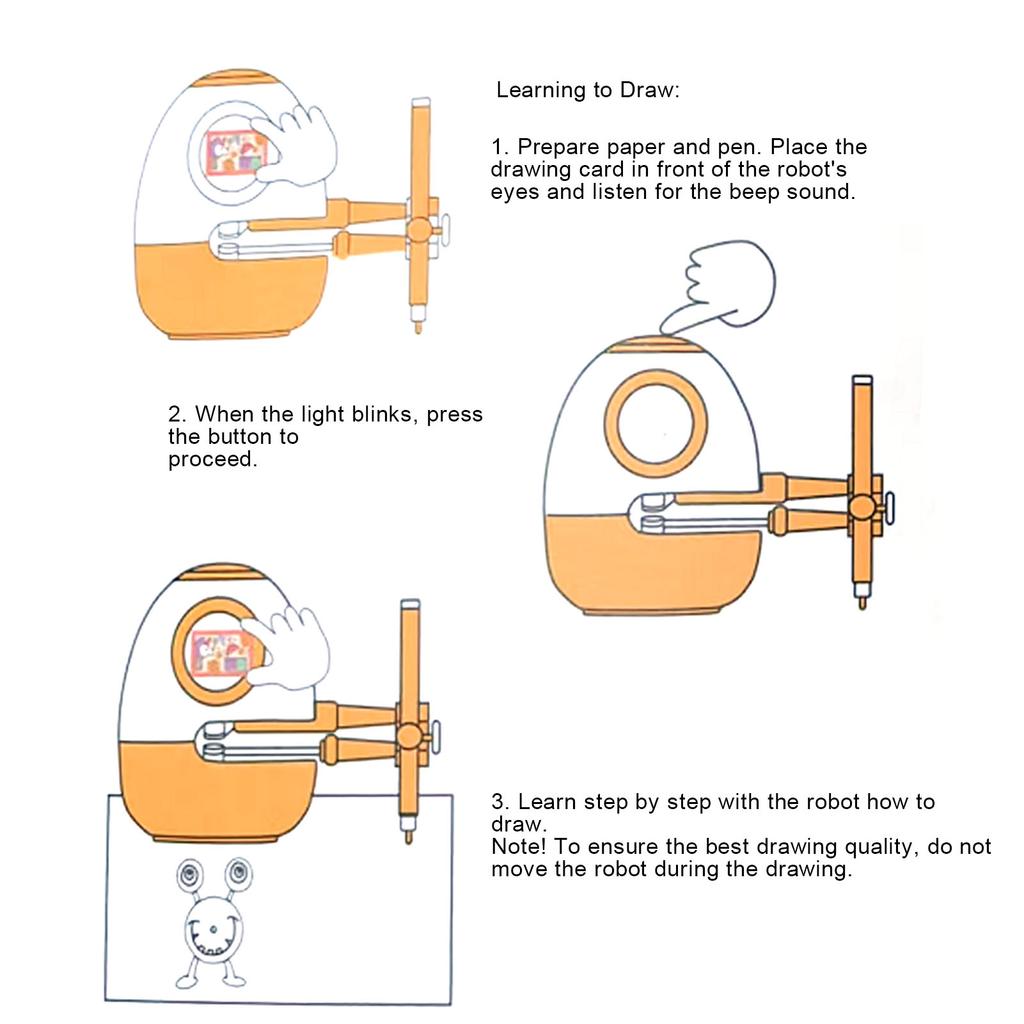 Learning to Draw:

1. Prepare paper and pen. Place the drawing card in front of the robot's eyes and listen for the beep sound.

2. When the light blinks, press the button to proceed.

3. Learn step by step with the robot how to draw.
Note! To ensure the best drawing quality, do not move the robot during the drawing.