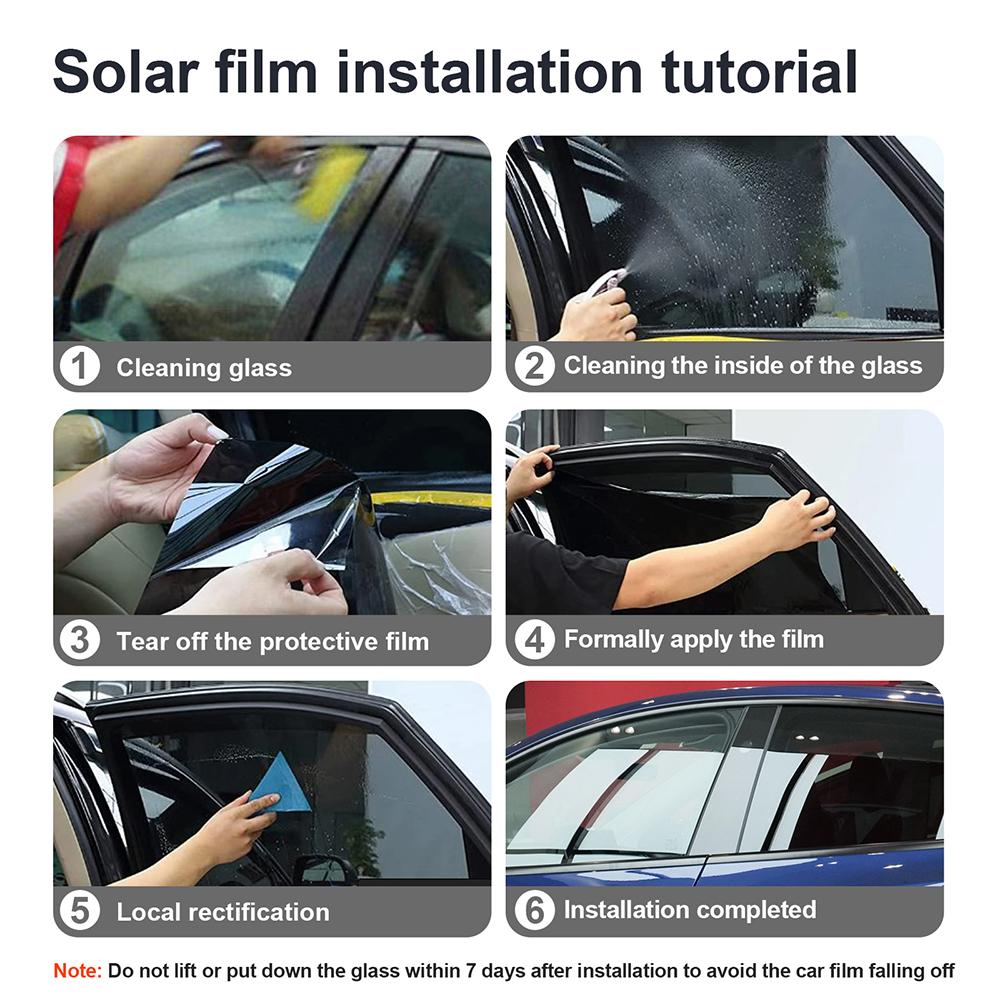 Solar film installation tutorial

1 Cleaning glass

2 Cleaning the inside of the glass

3 Tear off the protective film

4 Formally apply the film

5 Local rectification

6 Installation completed

Note: Do not lift or put down the glass within 7 days after installation to avoid the car film falling off