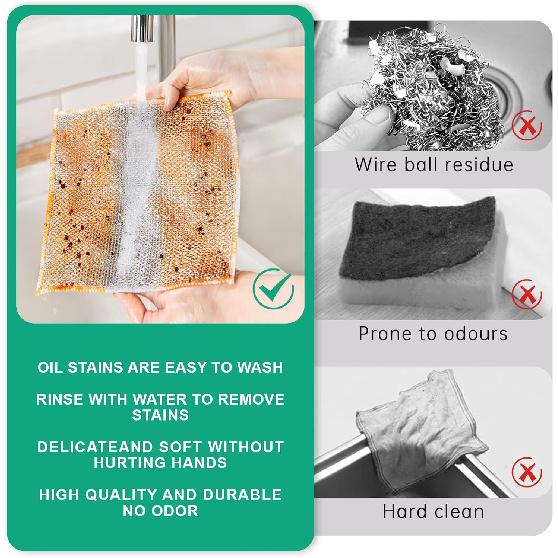 OIL STAINS ARE EASY TO WASH

RINSE WITH WATER TO REMOVE STAINS

DELICATEAND SOFT WITHOUT HURTING HANDS

HIGH QUALITY AND DURABLE NO ODOR

Wire ball residue

Prone to odours

Hard clean