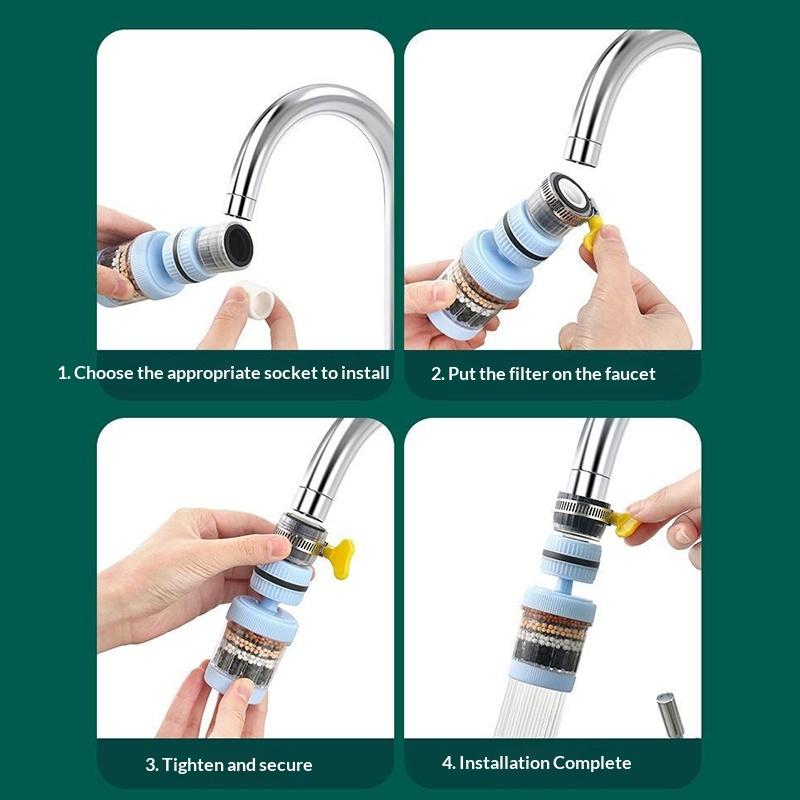 1. Choose the appropriate socket to install

2. Put the filter on the faucet

3. Tighten and secure

4. Installation Complete