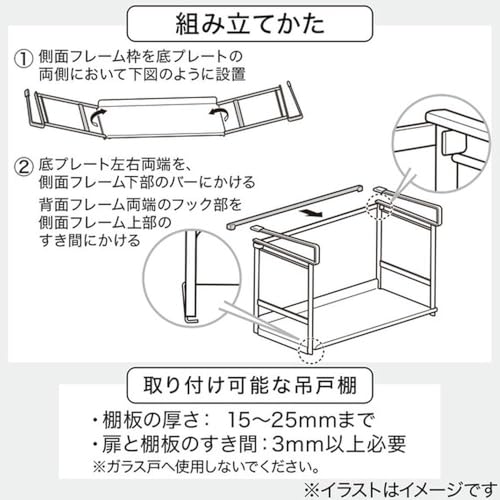 組み立てかた

① 側面フレーム枠を底プレートの両側において下図のように設置

② 底プレート左右両端を、側面フレーム下部のバーにかける
背面フレーム両端のフック部を側面フレーム上部のすき間にかける

取り付け可能な吊戸棚

・棚板の厚さ： 15～25mmまで
・扉と棚板のすき間：3mm以上必要
※ガラス戸へ使用しないでください。

※イラストはイメージです