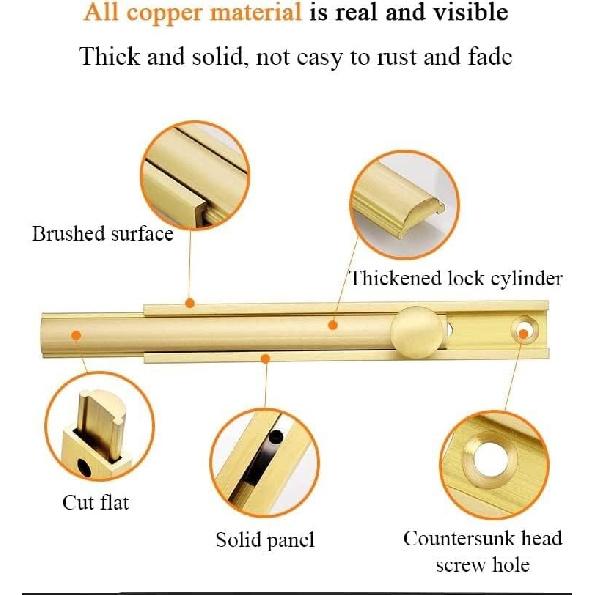 All copper material is real and visible

Thick and solid, not easy to rust and fade

Brushed surface

Thickened lock cylinder

Cut flat

Solid panel

Countersunk head screw hole