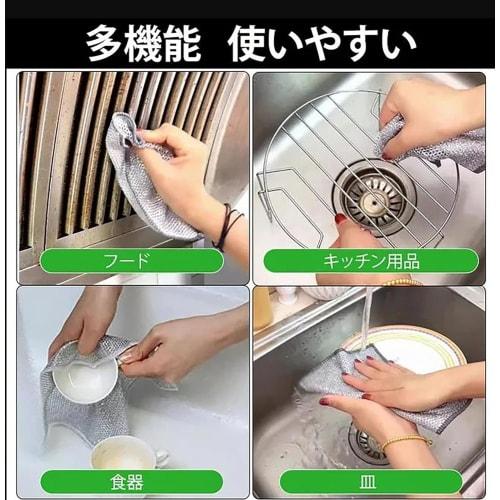 多機能　使いやすい

フード

キッチン用品

食器

皿