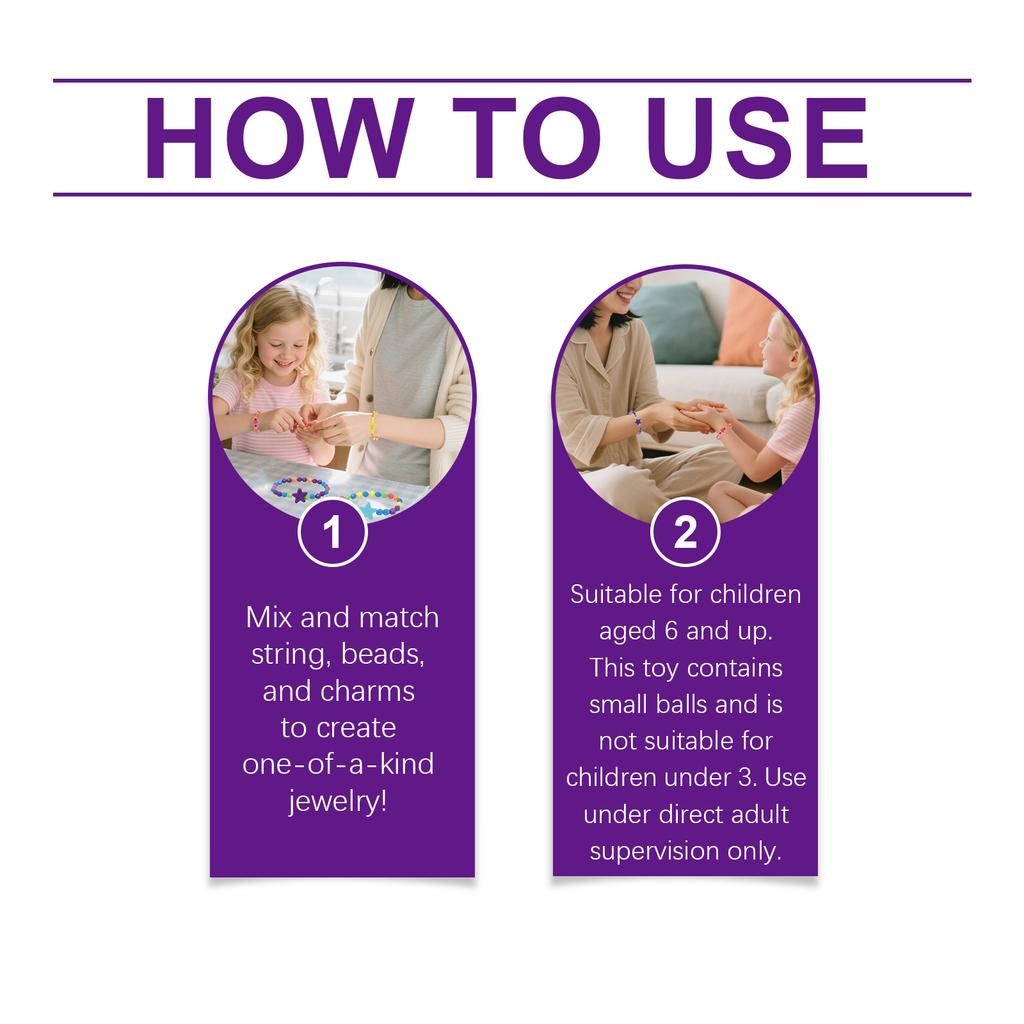 HOW TO USE

1

Mix and match string, beads, and charms to create one-of-a-kind jewelry!

2

Suitable for children aged 6 and up. This toy contains small balls and is not suitable for children under 3. Use under direct adult supervision only.