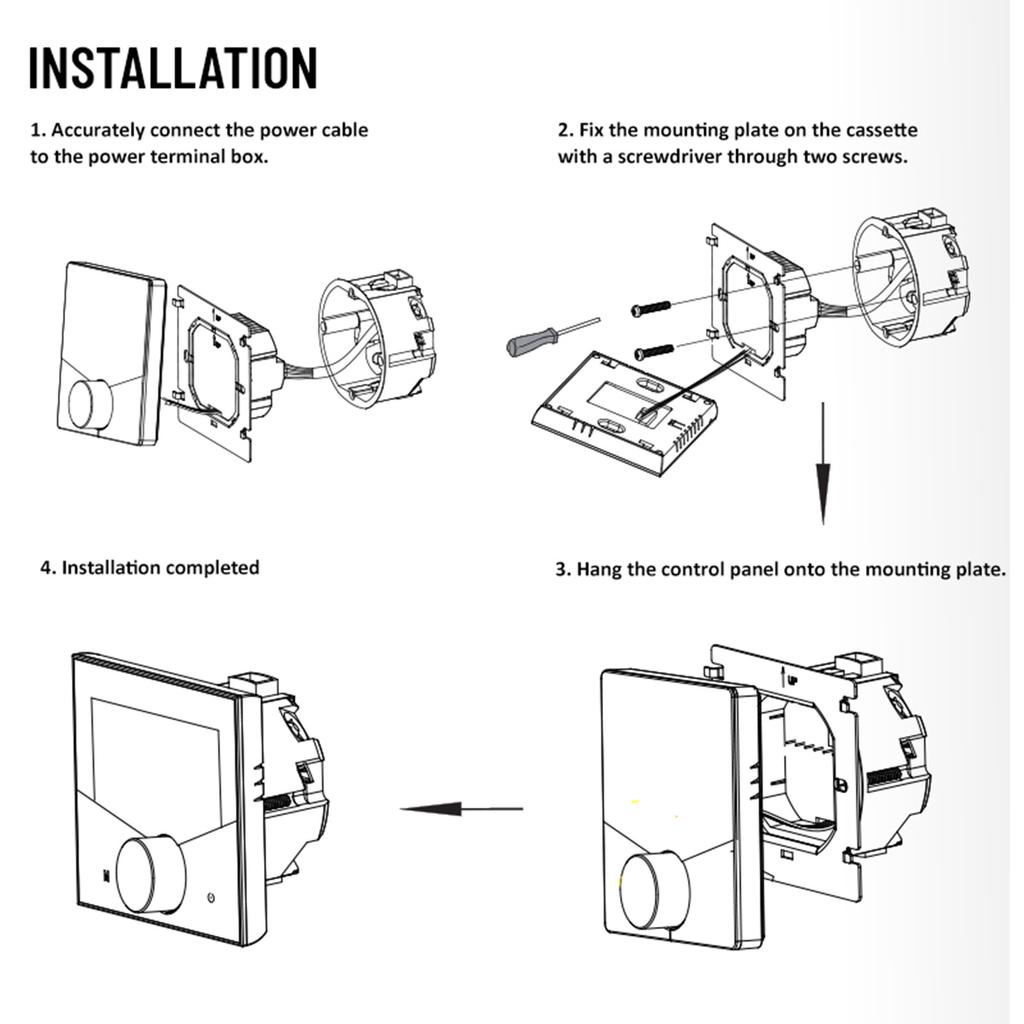 INSTALLATION

1. Accurately connect the power cable to the power terminal box.

2. Fix the mounting plate on the cassette with a screwdriver through two screws.

4. Installation completed

3. Hang the control panel onto the mounting plate.

UP