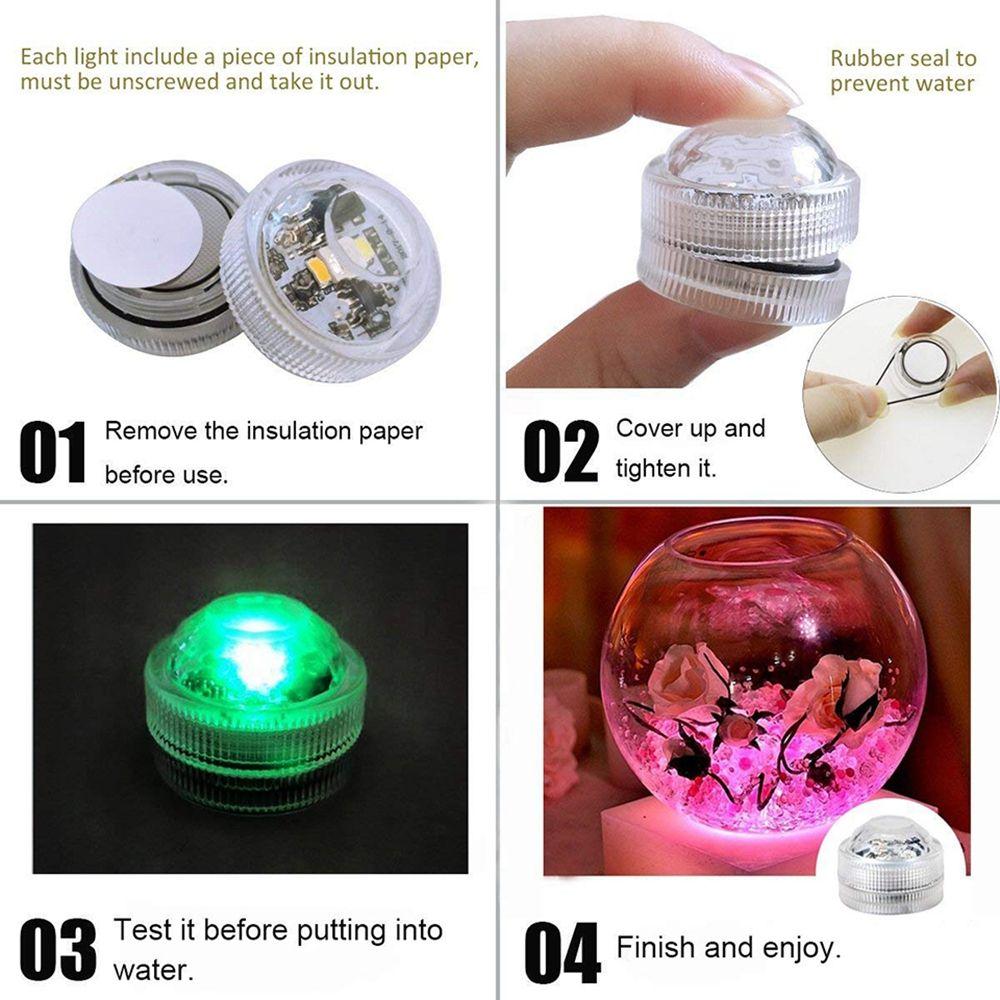 Each light include a piece of insulation paper, must be unscrewed and take it out.

01 Remove the insulation paper before use.

Rubber seal to prevent water

02 Cover up and tighten it.

03 Test it before putting into water.

04 Finish and enjoy.