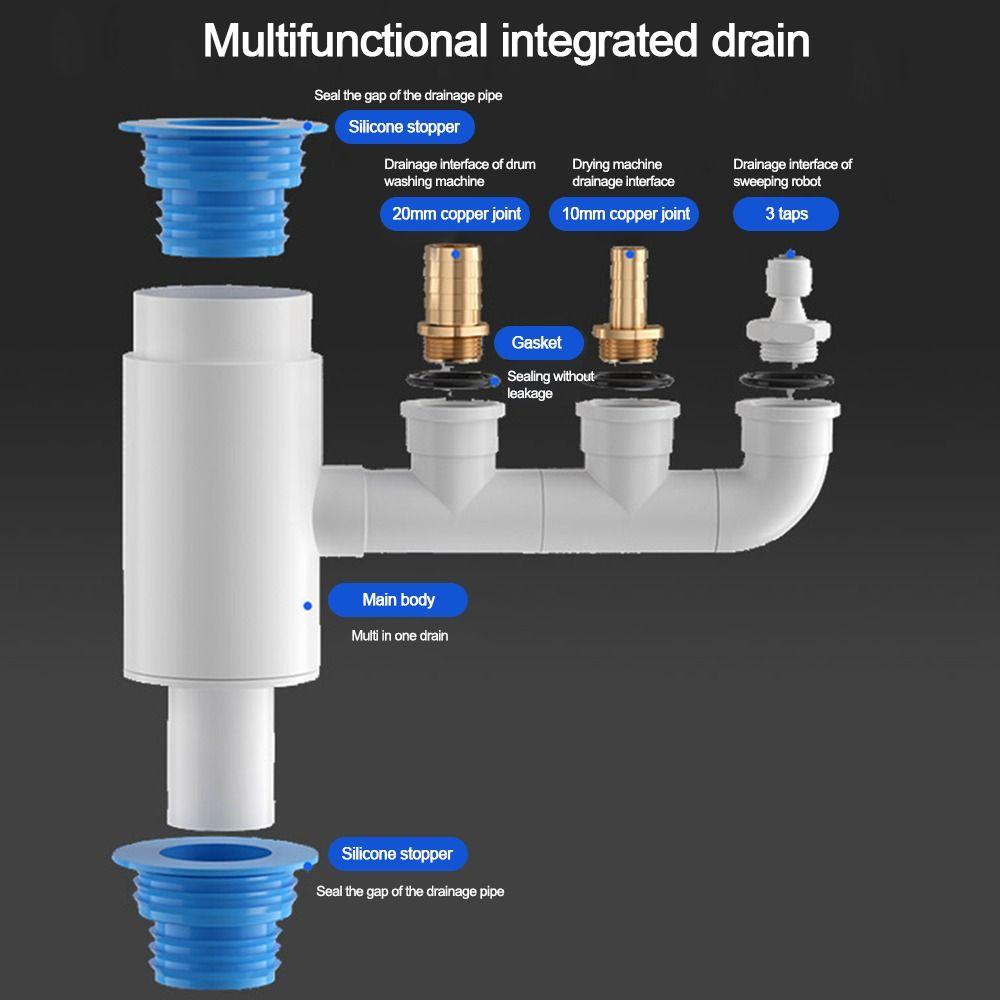 Multifunctional integrated drain

Seal the gap of the drainage pipe

Silicone stopper

Drainage interface of drum washing machine

20mm copper joint

Drying machine drainage interface

10mm copper joint

Drainage interface of sweeping robot

3 taps

Gasket

Sealing without leakage

Main body

Multi in one drain

Silicone stopper

Seal the gap of the drainage pipe