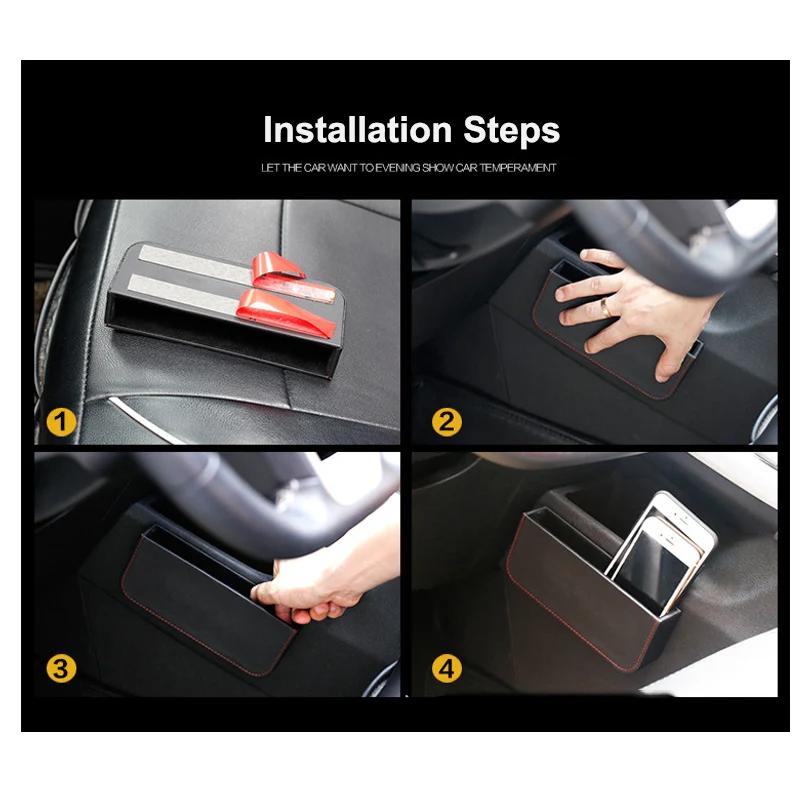 Installation Steps

LET THE CAR WANT TO EVENING SHOW CAR TEMPERAMENT

1

2

3

4