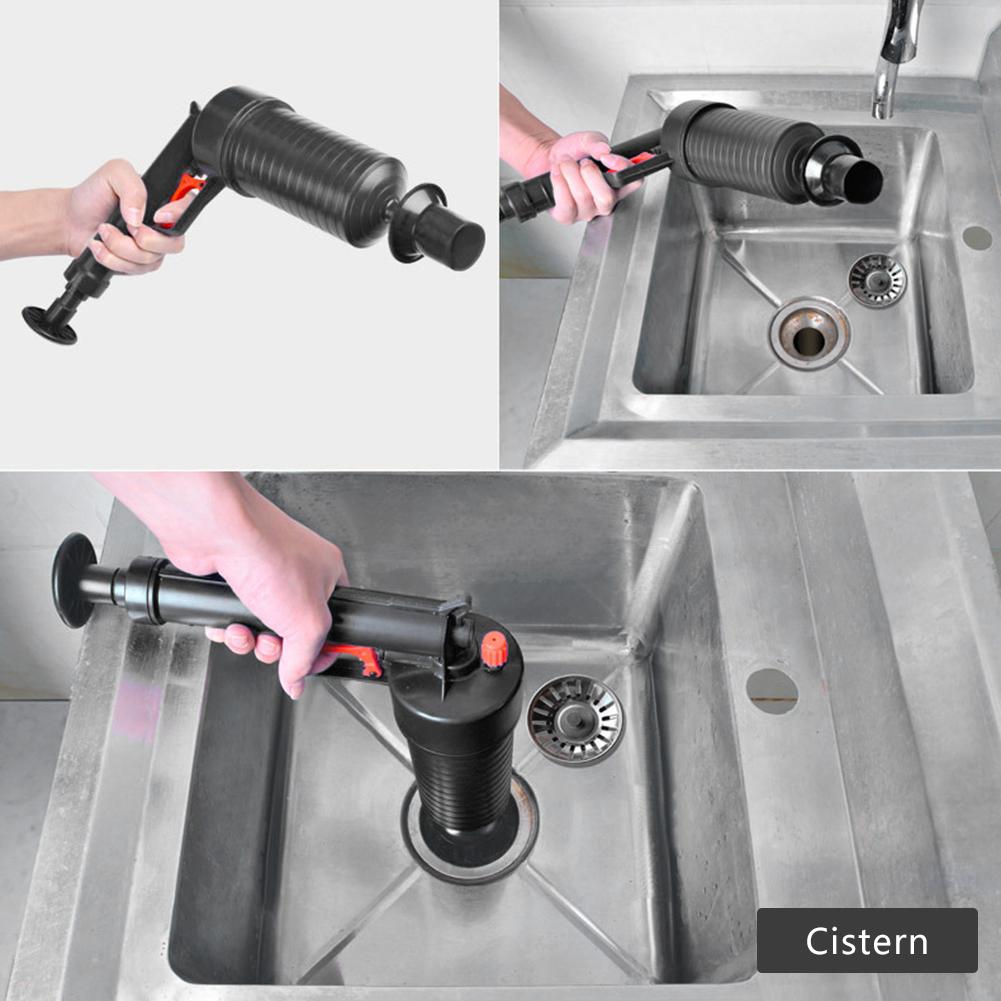 Cistern