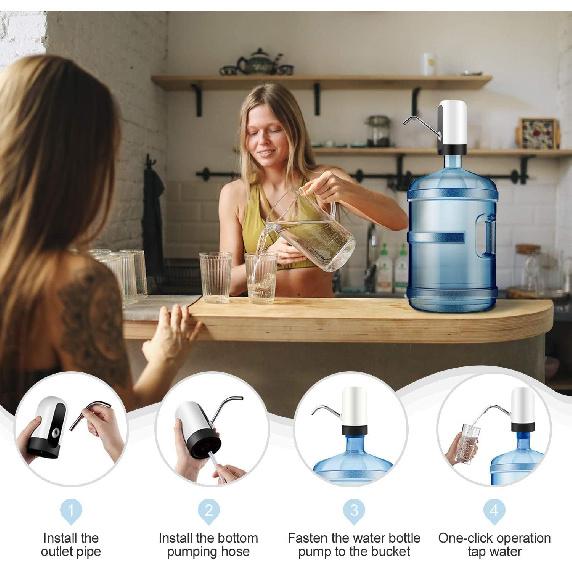 1
Install the outlet pipe

2
Install the bottom pumping hose

3
Fasten the water bottle pump to the bucket

4
One-click operation tap water