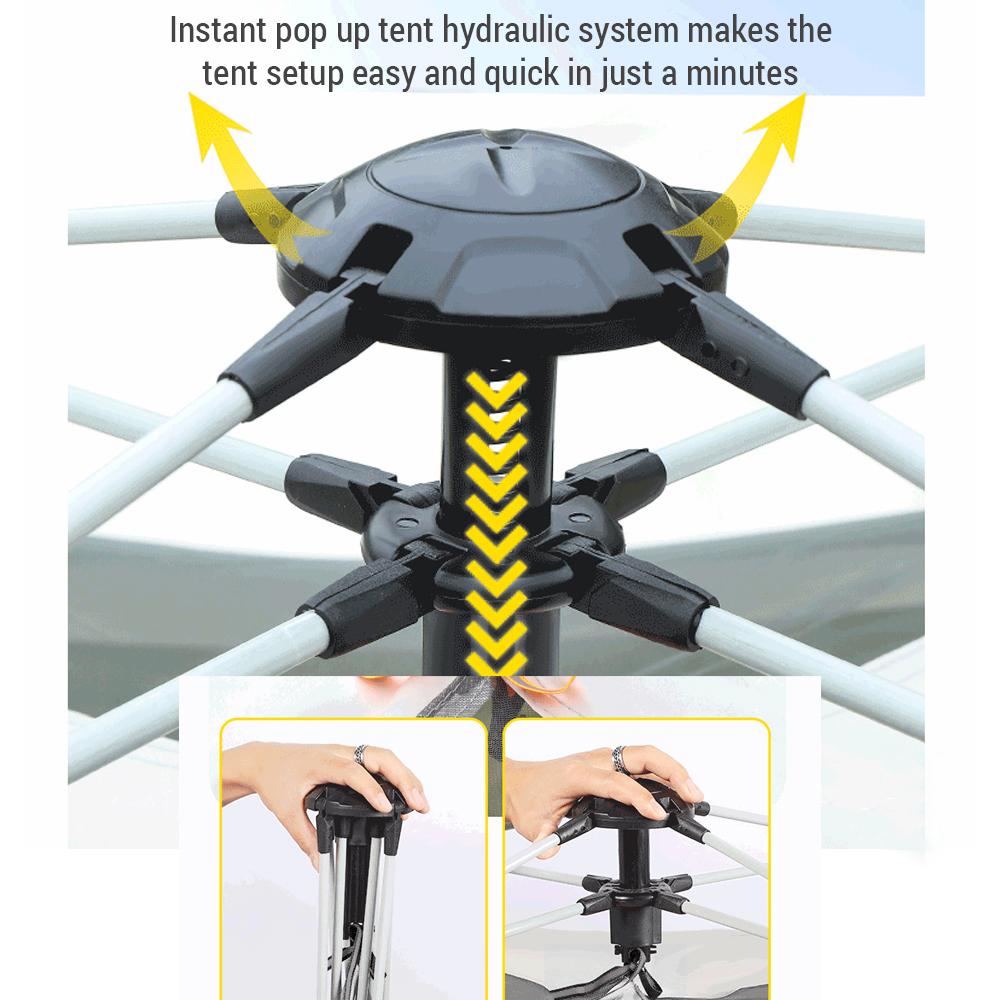 Instant pop up tent hydraulic system makes the tent setup easy and quick in just a minutes