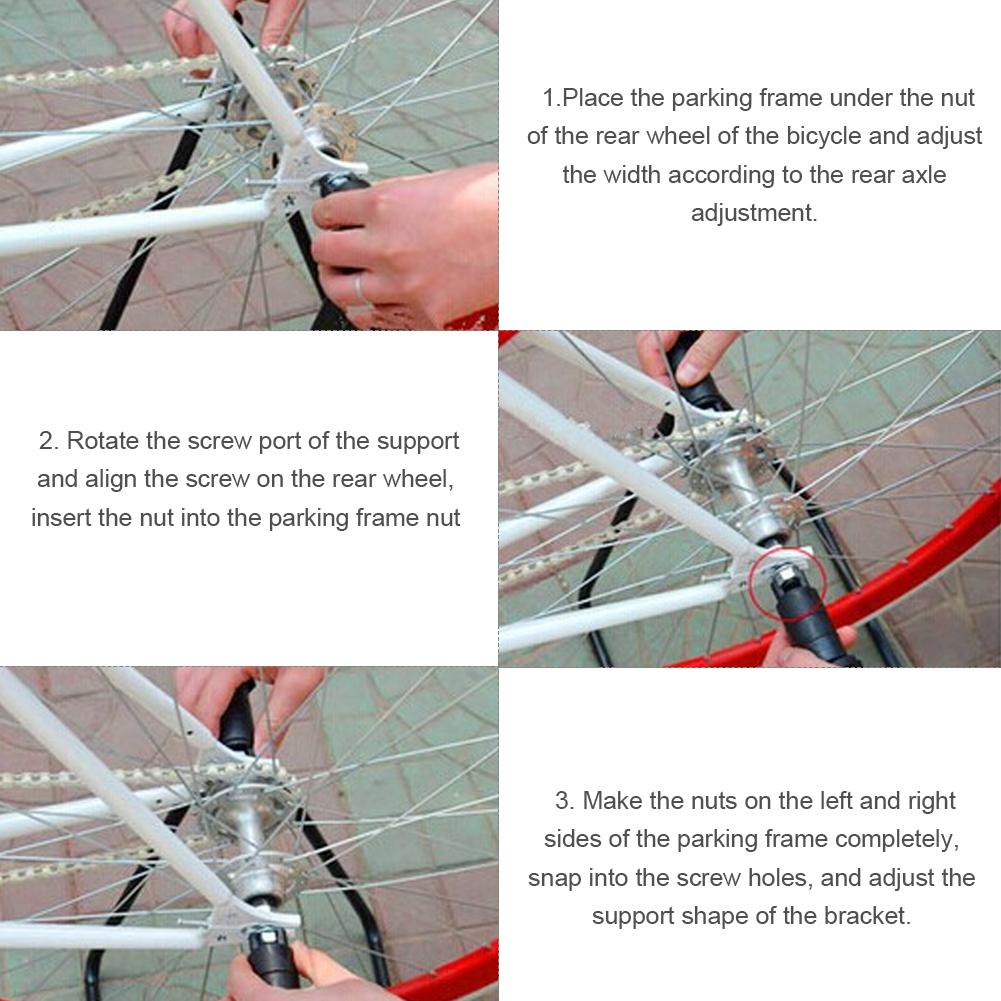 1.Place the parking frame under the nut of the rear wheel of the bicycle and adjust the width according to the rear axle adjustment.

2. Rotate the screw port of the support and align the screw on the rear wheel, insert the nut into the parking frame nut

3. Make the nuts on the left and right sides of the parking frame completely, snap into the screw holes, and adjust the support shape of the bracket.