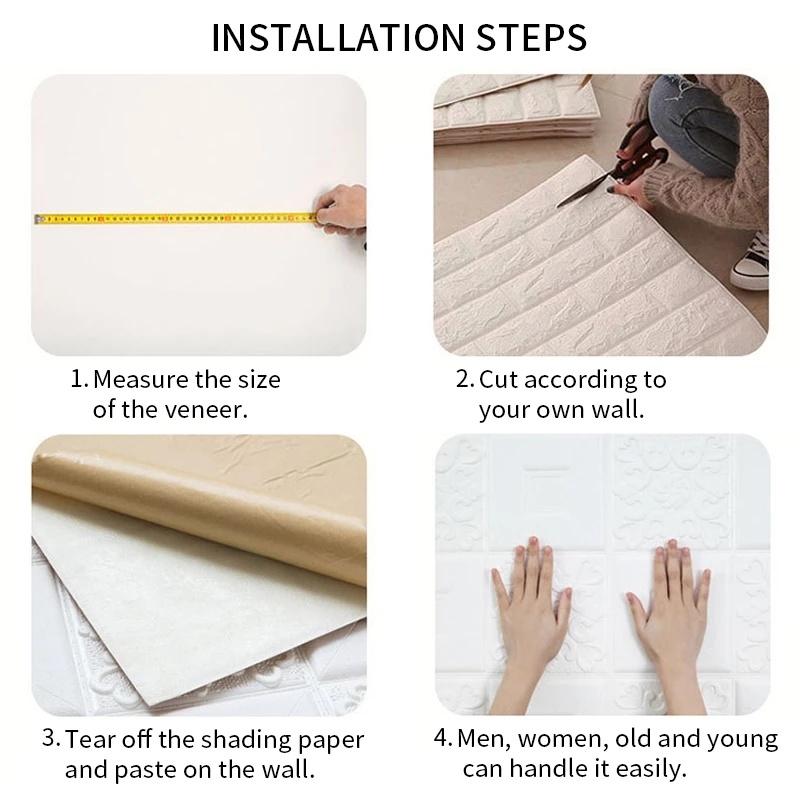 INSTALLATION STEPS

1. Measure the size of the veneer.

2. Cut according to your own wall.

3. Tear off the shading paper and paste on the wall.

4. Men, women, old and young can handle it easily.