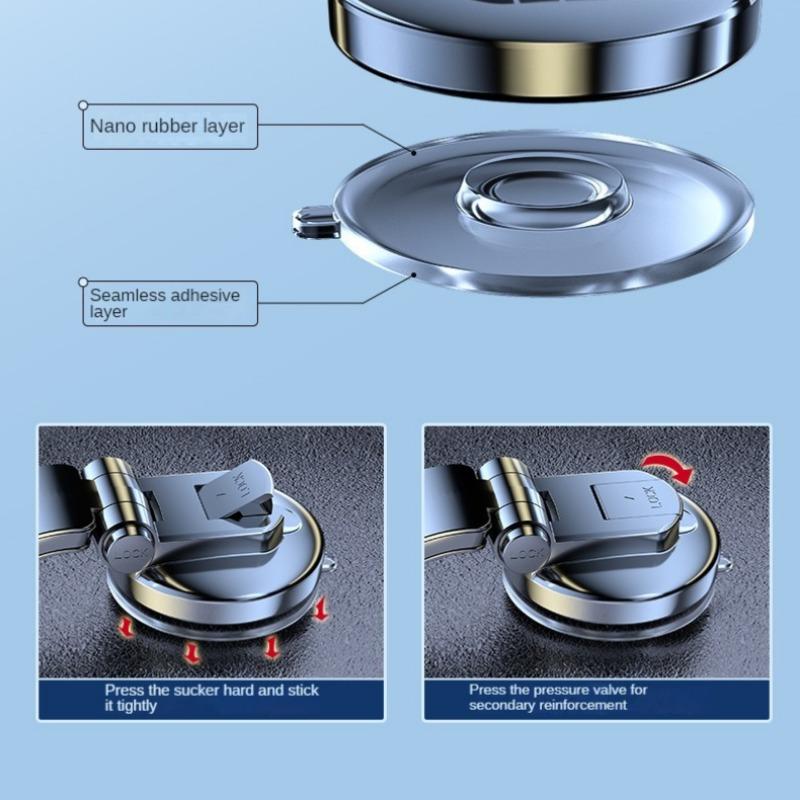 Nano rubber layer

Seamless adhesive layer

LOCK

LOCK

Press the sucker hard and stick it tightly

LOCK

LOCK

Press the pressure valve for secondary reinforcement