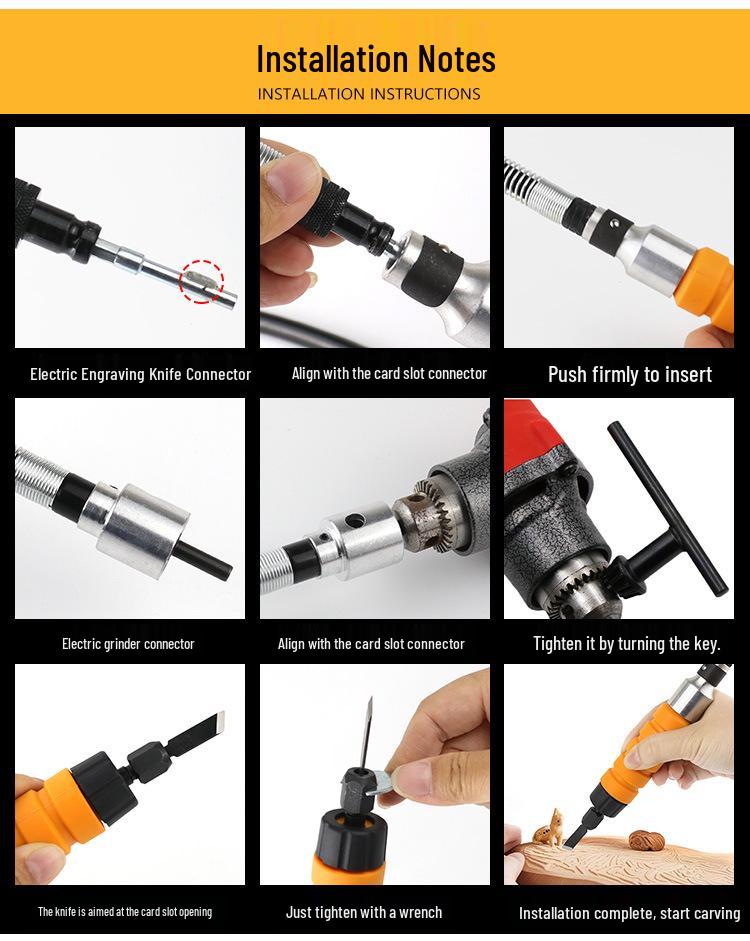 Installation Notes

INSTALLATION INSTRUCTIONS

Electric Engraving Knife Connector

Align with the card slot connector

Push firmly to insert

Electric grinder connector

Align with the card slot connector

Tighten it by turning the key.

The knife is aimed at the card slot opening

Just tighten with a wrench

Installation complete, start carving