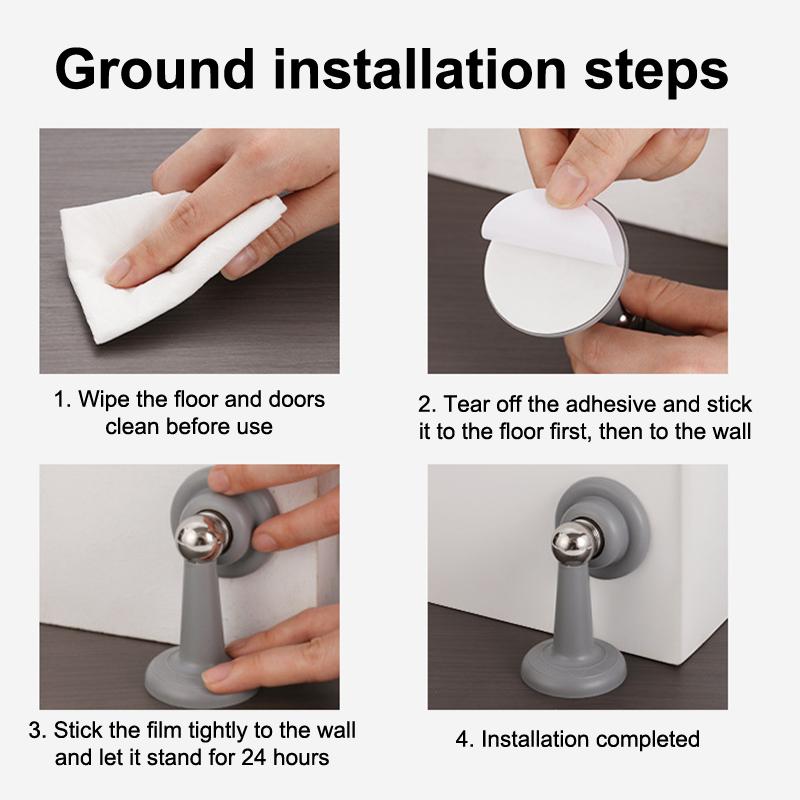 Ground installation steps

1. Wipe the floor and doors clean before use

2. Tear off the adhesive and stick it to the floor first, then to the wall

3. Stick the film tightly to the wall and let it stand for 24 hours

4. Installation completed