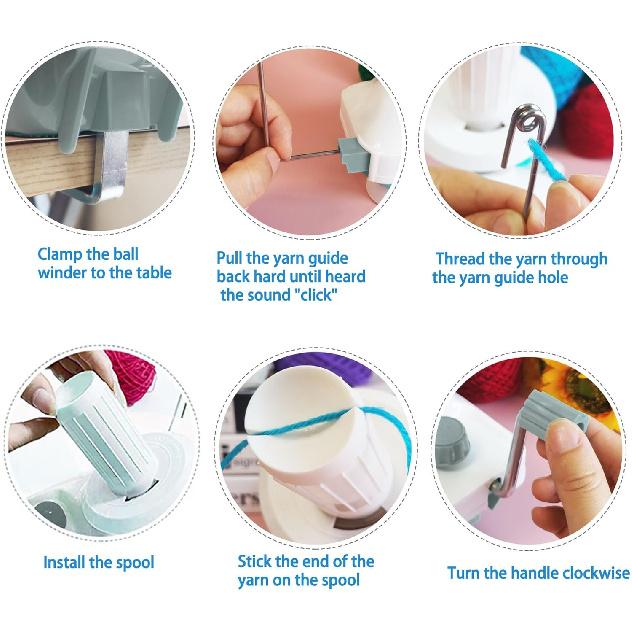 Clamp the ball winder to the table

Pull the yarn guide back hard until heard the sound "click"

Thread the yarn through the yarn guide hole

Install the spool

Stick the end of the yarn on the spool

Turn the handle clockwise