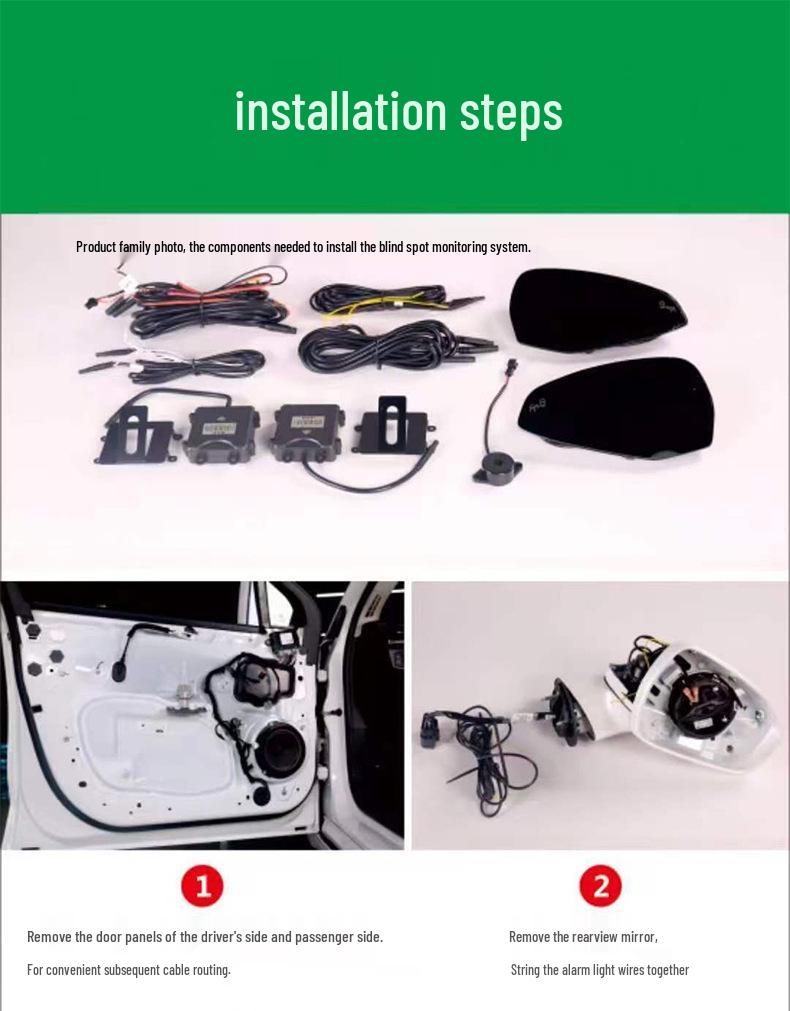 installation steps

Product family photo, the components needed to install the blind spot monitoring system.

1

Remove the door panels of the driver's side and passenger side.

For convenient subsequent cable routing.

2

Remove the rearview mirror,

String the alarm light wires together