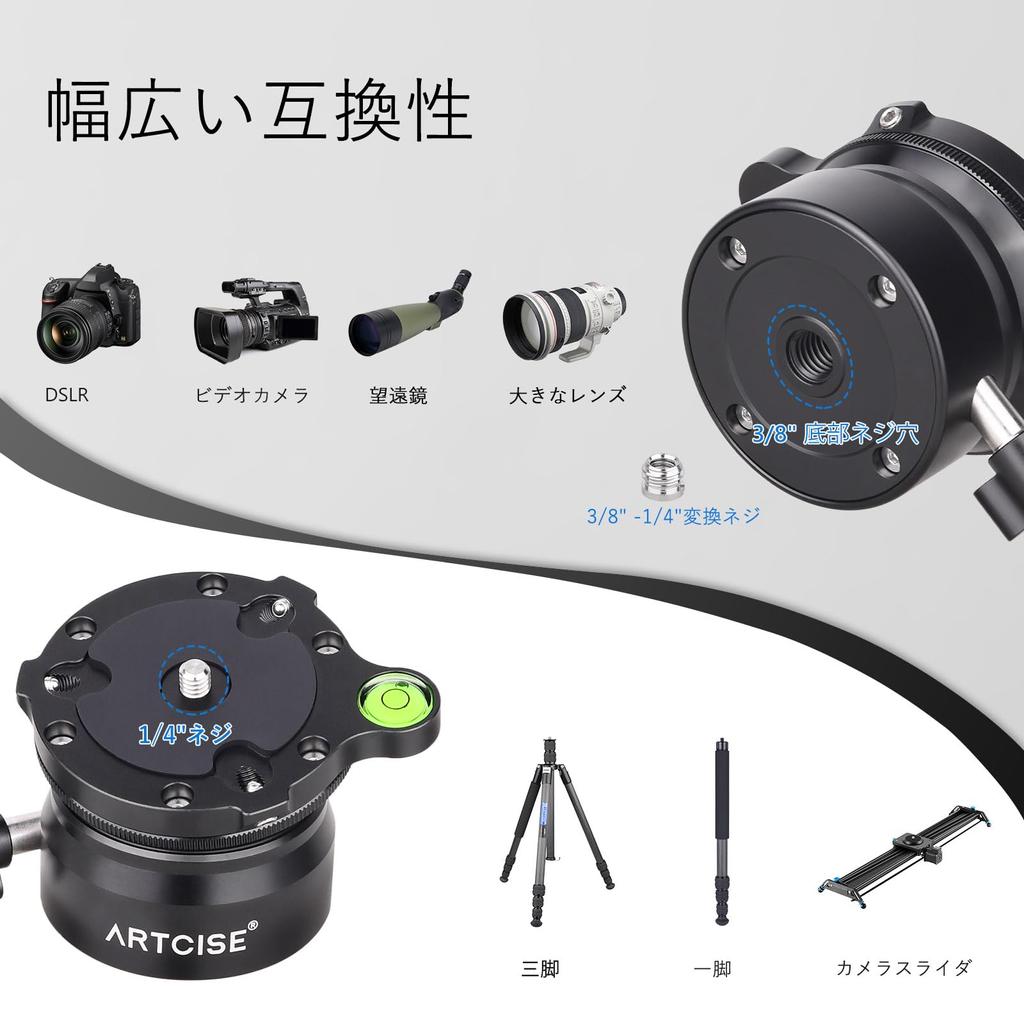 幅広い互換性

DSLR

ビデオカメラ

望遠鏡

大きなレンズ

3/8" 底部ネジ穴

3/8" -1/4"変換ネジ

1/4"ネジ

ARTCISE®

三脚

一脚

カメラスライダ