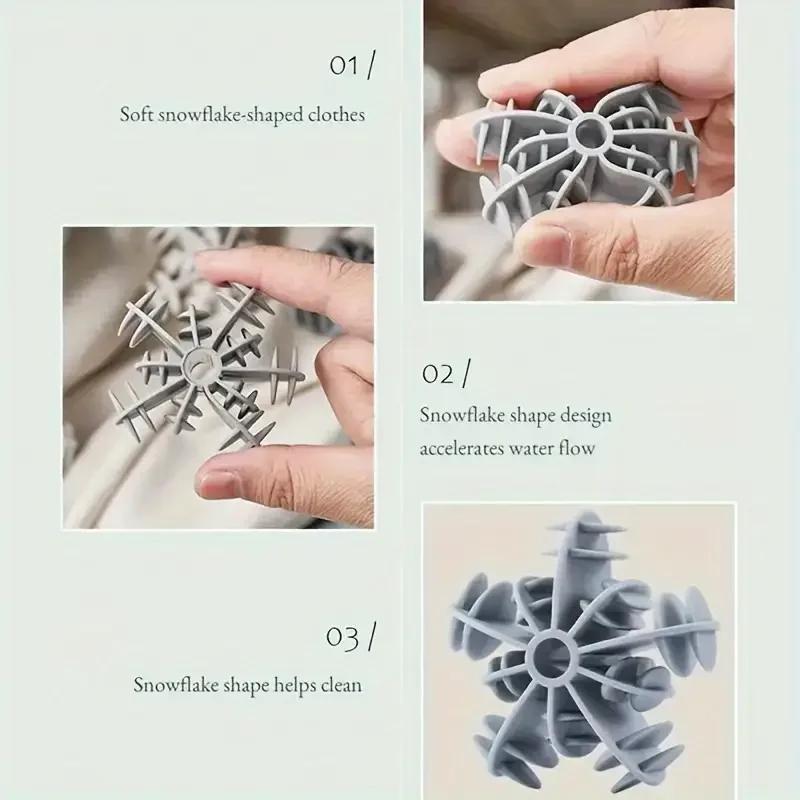 01 /

Soft snowflake-shaped clothes

02 /

Snowflake shape design accelerates water flow

03 /

Snowflake shape helps clean