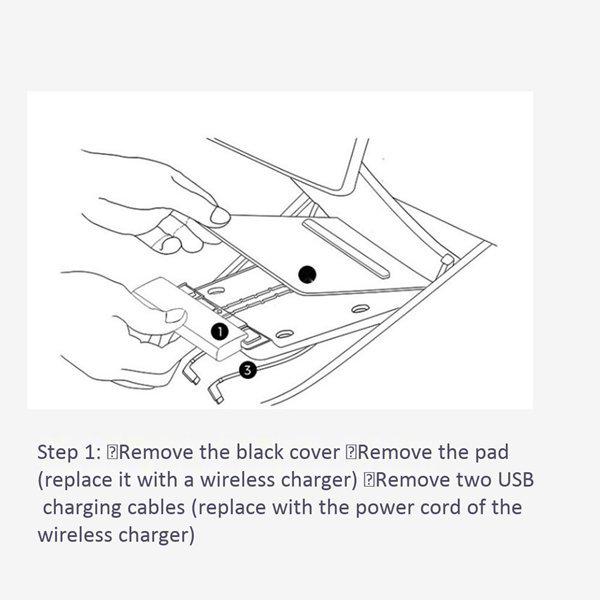 1

3

Step 1: ⍰Remove the black cover ⍰Remove the pad (replace it with a wireless charger) ⍰Remove two USB charging cables (replace with the power cord of the wireless charger)