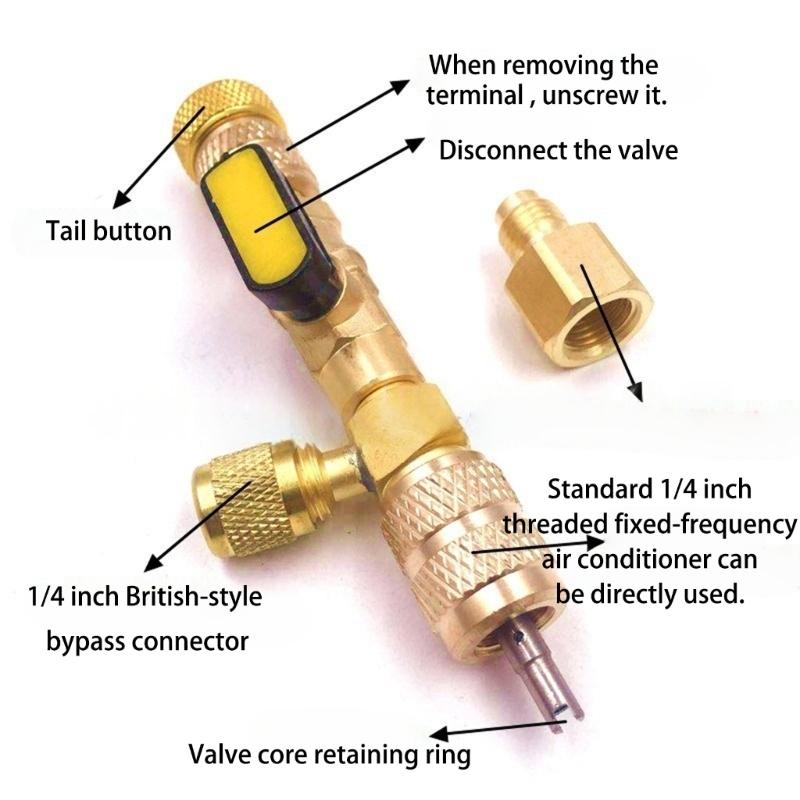 When removing the terminal , unscrew it.

Disconnect the valve

Tail button

Standard 1/4 inch threaded fixed-frequency air conditioner can be directly used.

1/4 inch British-style bypass connector

Valve core retaining ring