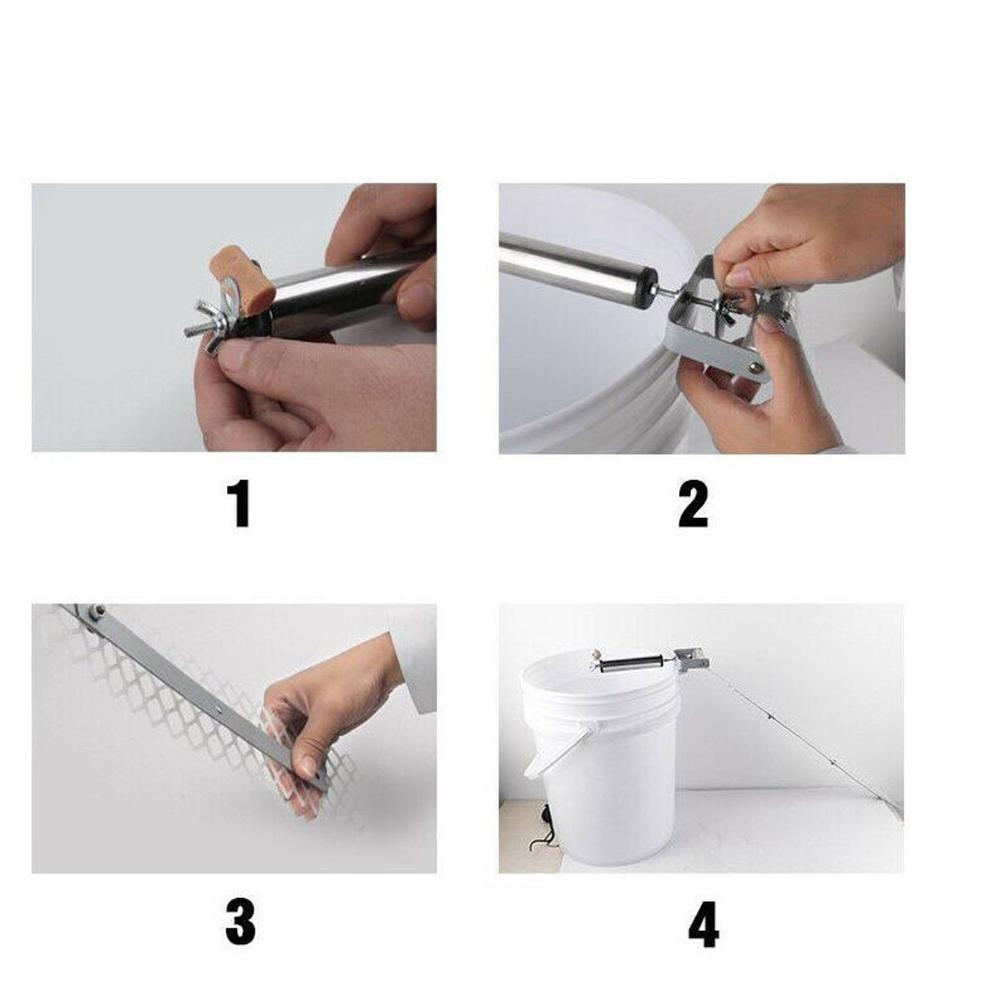 1

2

3

4