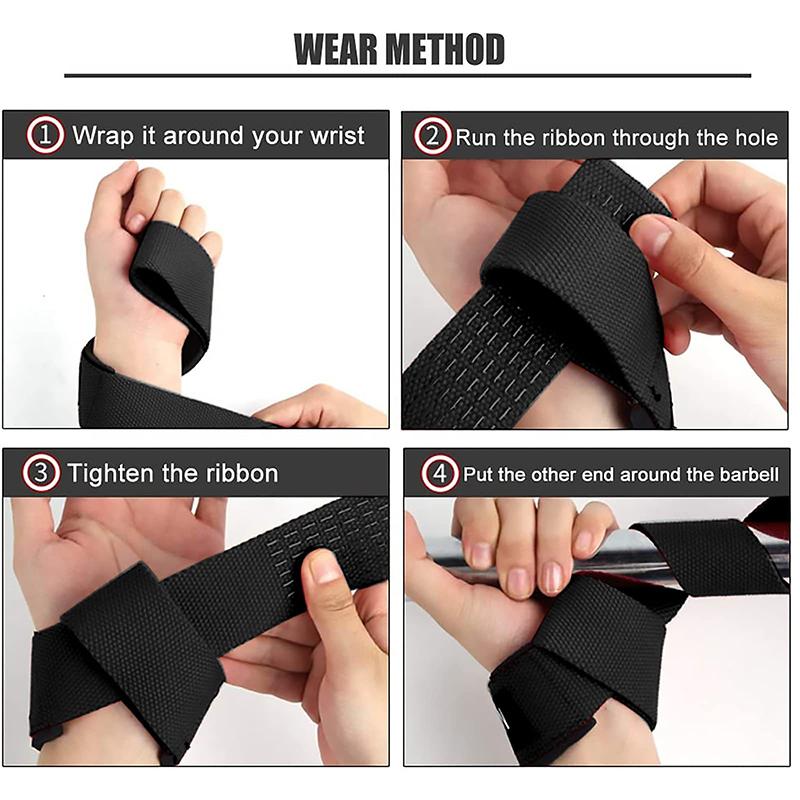 WEAR METHOD

1 Wrap it around your wrist

2 Run the ribbon through the hole

3 Tighten the ribbon

4 Put the other end around the barbell