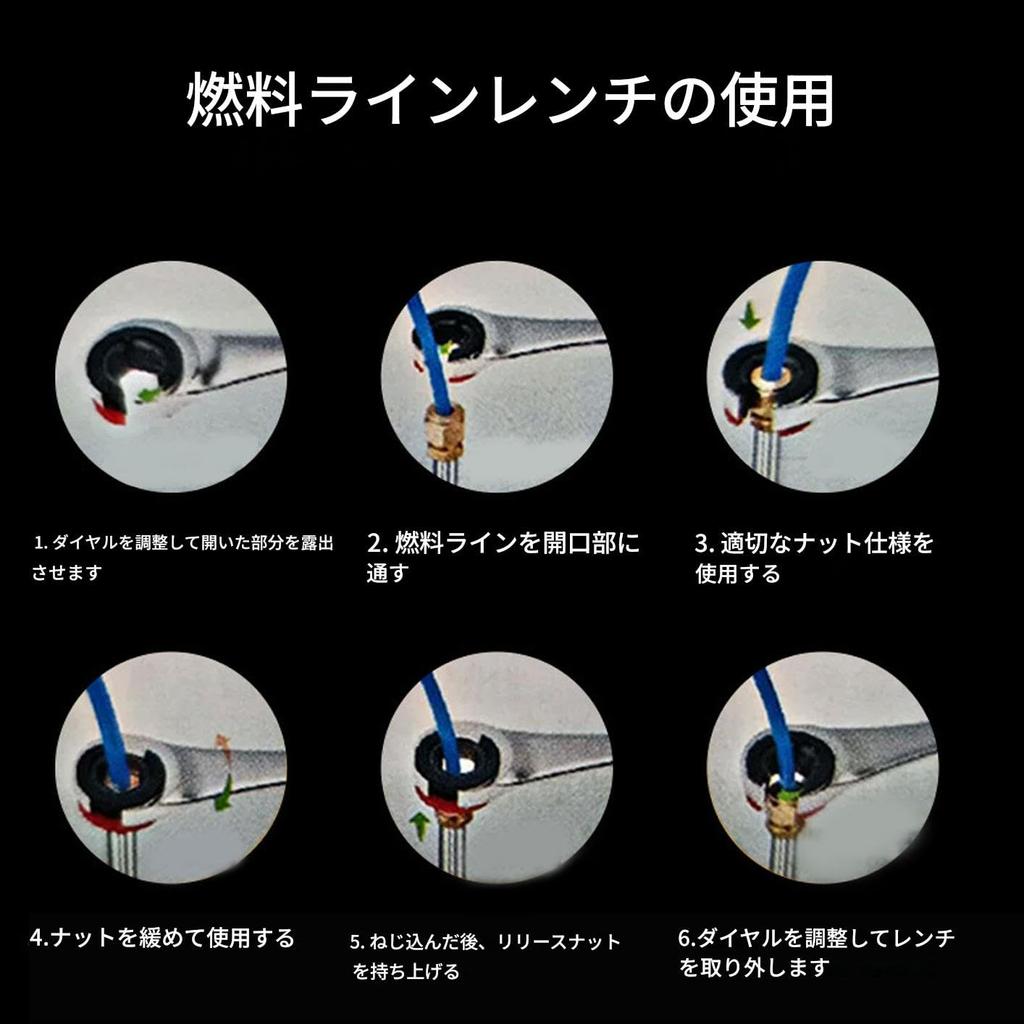 燃料ラインレンチの使用

1. ダイヤルを調整して開いた部分を露出させます

2. 燃料ラインを開口部に通す

3. 適切なナット仕様を使用する

4.ナットを緩めて使用する

5. ねじ込んだ後、リリースナットを持ち上げる

6.ダイヤルを調整してレンチを取り外します