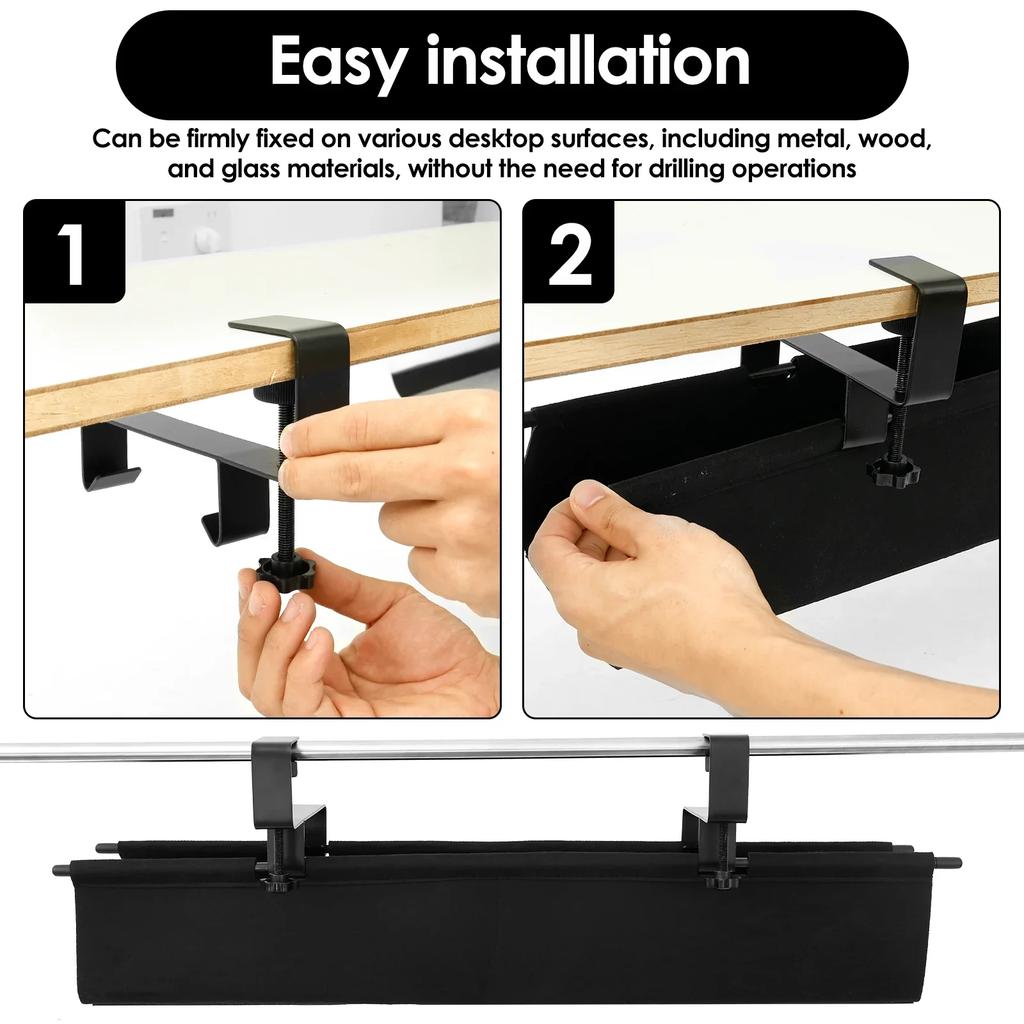 Easy installation

Can be firmly fixed on various desktop surfaces, including metal, wood, and glass materials, without the need for drilling operations

1

2