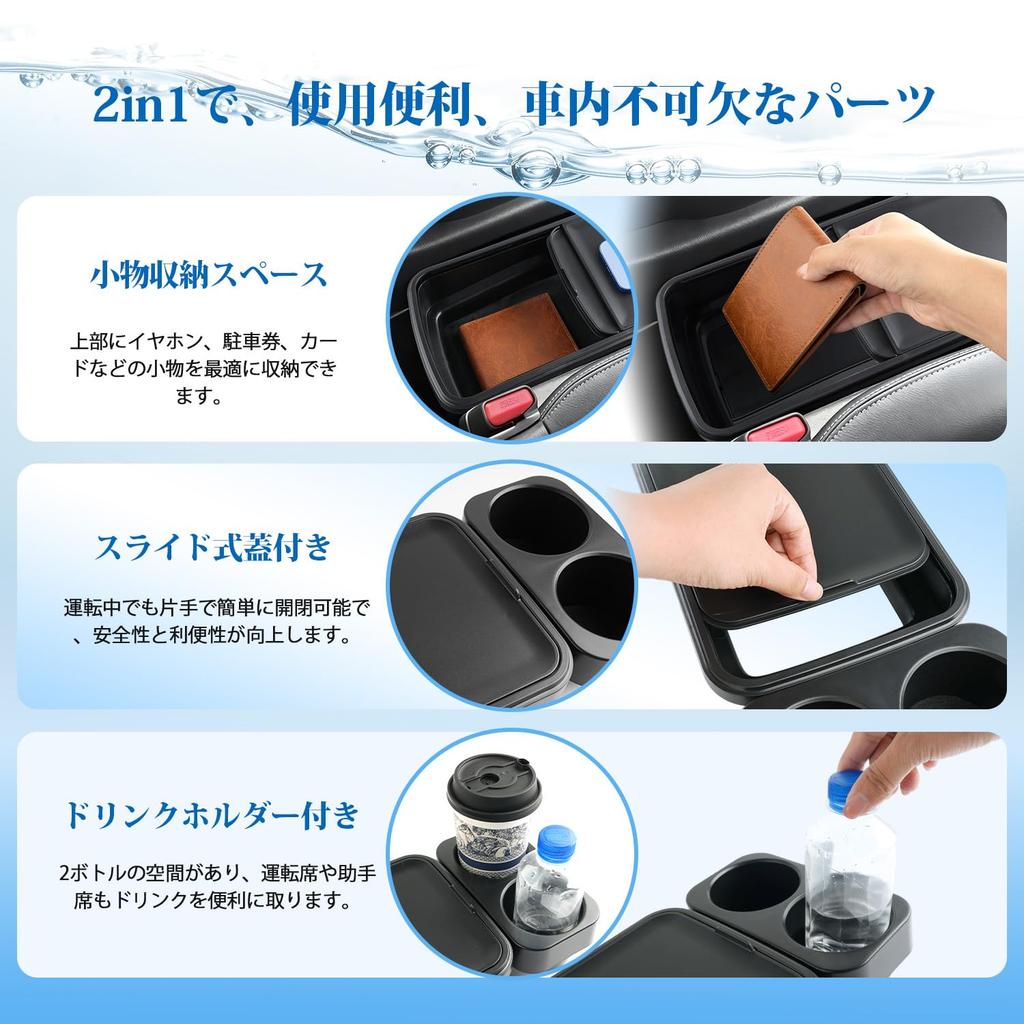 2in1で、使用便利、車内不可欠なパーツ

小物収納スペース

上部にイヤホン、駐車券、カードなどの小物を最適に収納できます。

スライド式蓋付き

運転中でも片手で簡単に開閉可能で、安全性と利便性が向上します。

ドリンクホルダー付き

2ボトルの空間があり、運転席や助手席もドリンクを便利に取ります。