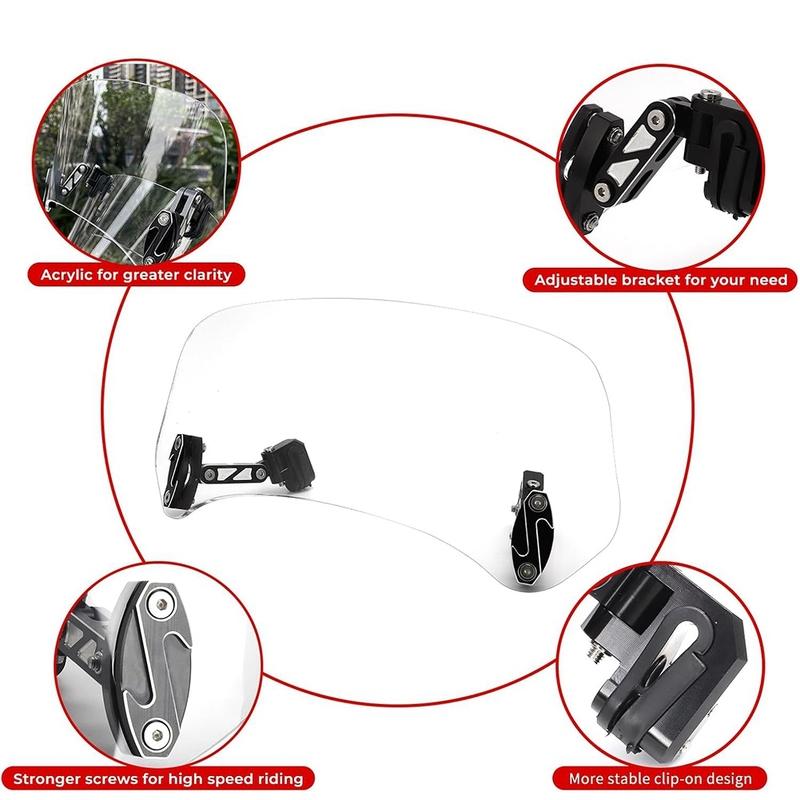 Acrylic for greater clarity

Adjustable bracket for your need

Stronger screws for high speed riding

More stable clip-on design