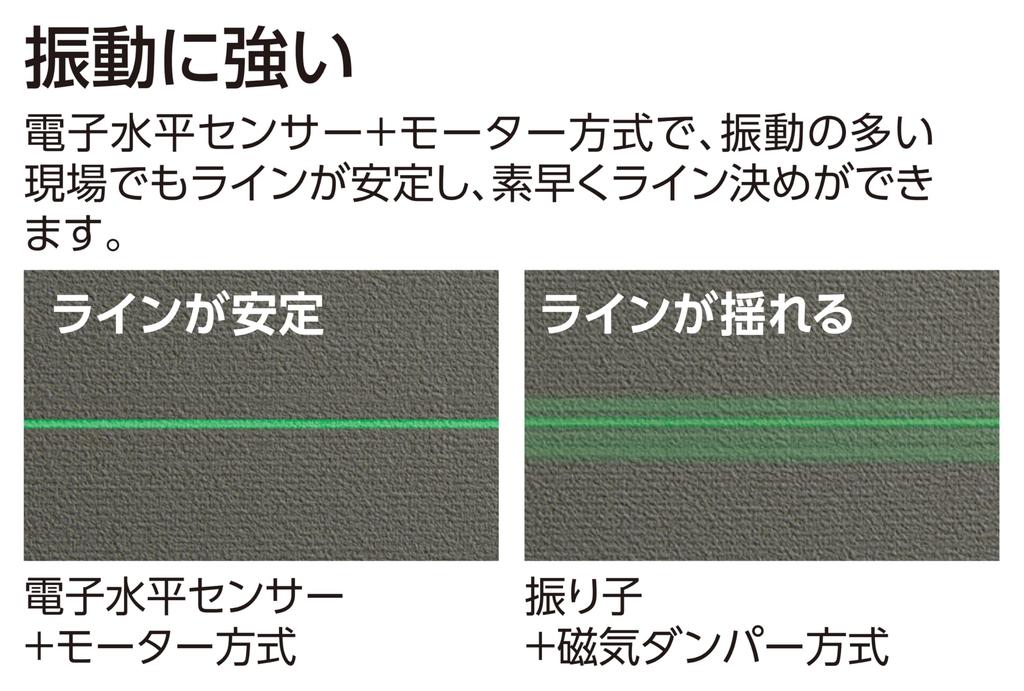 振動に強い

電子水平センサー+モーター方式で、振動の多い現場でもラインが安定し、素早くライン決めができます。

ラインが安定

電子水平センサー
+モーター方式

ラインが揺れる

振り子
+磁気ダンパー方式